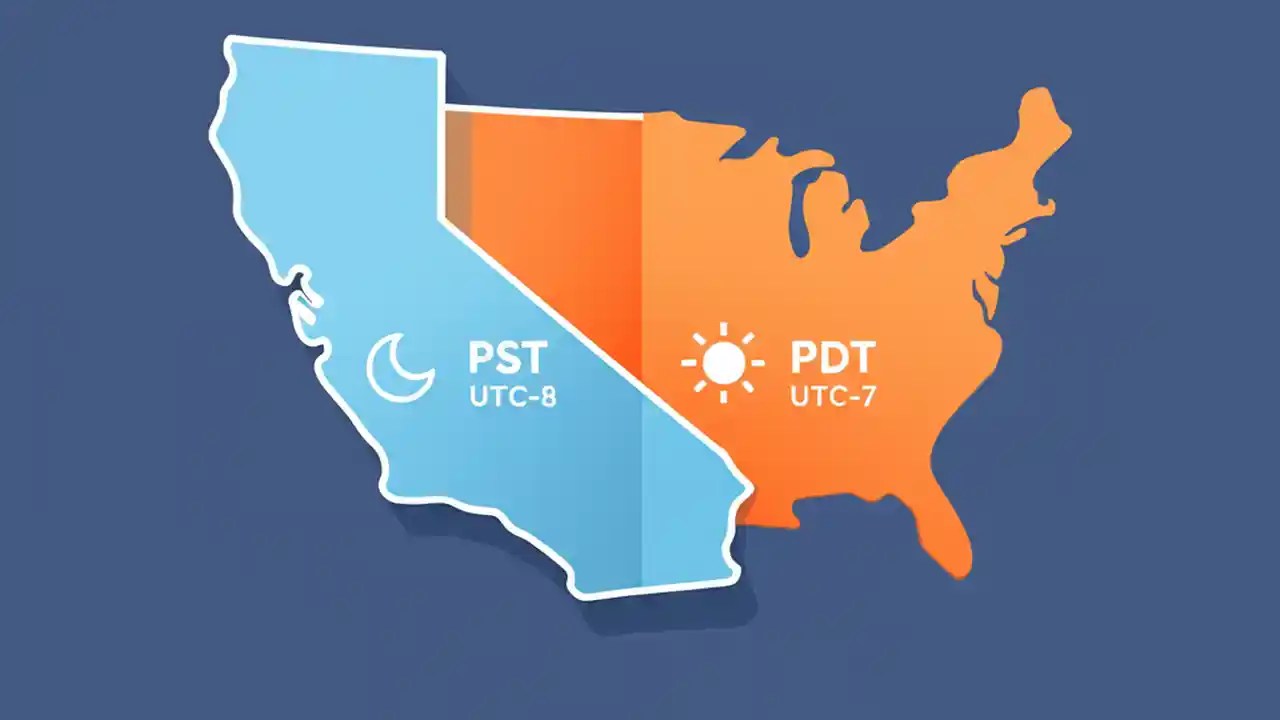 PST
UTC-8

PDT
UTC-7