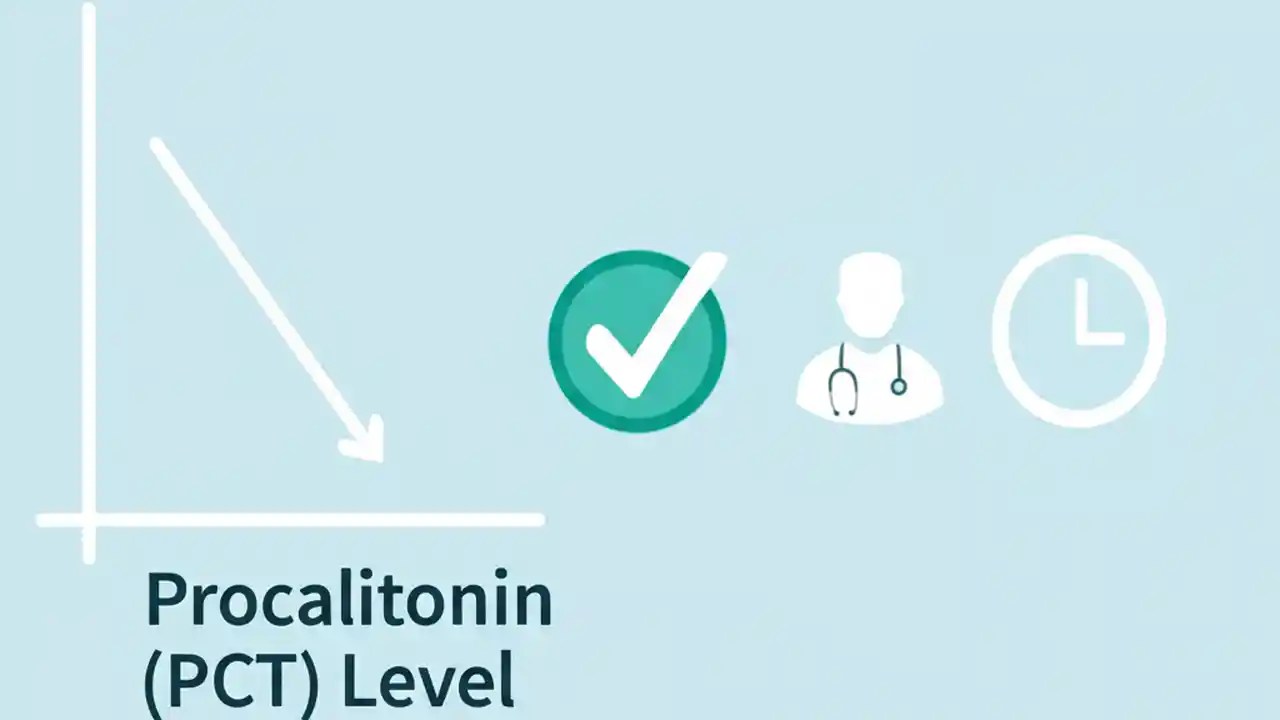 Procalitonin
(PCT) Level