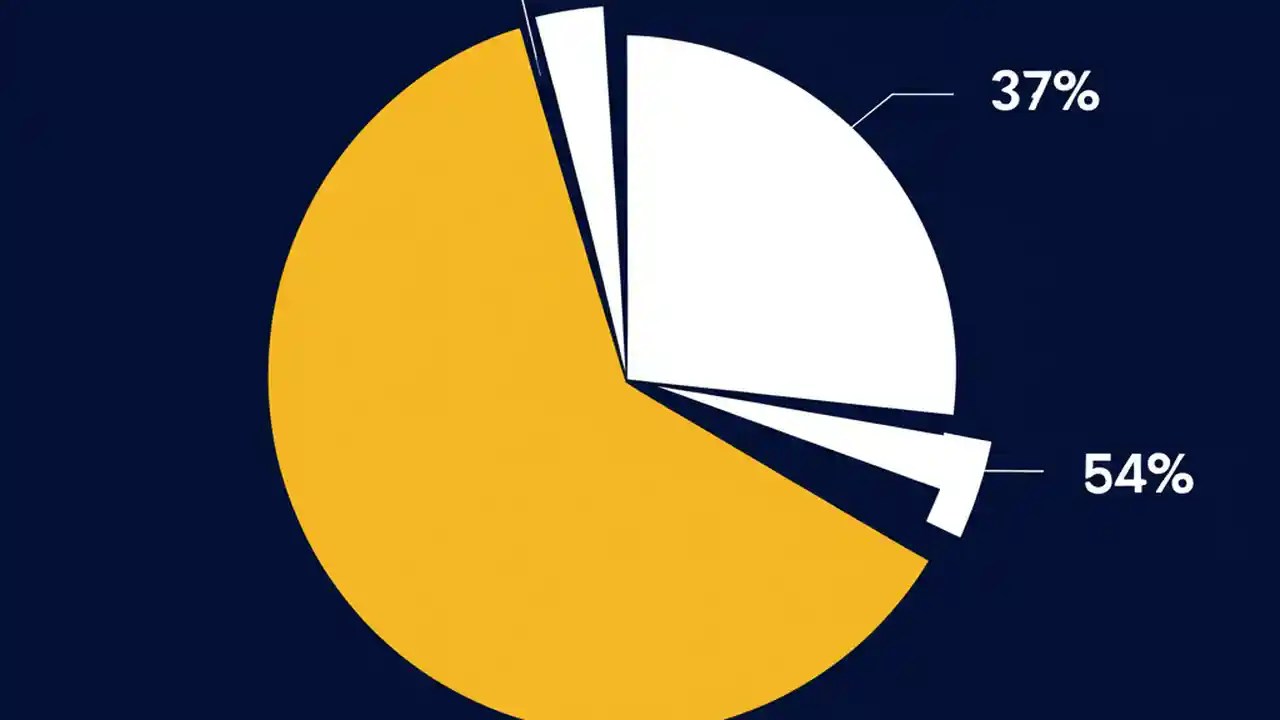 37%

54%