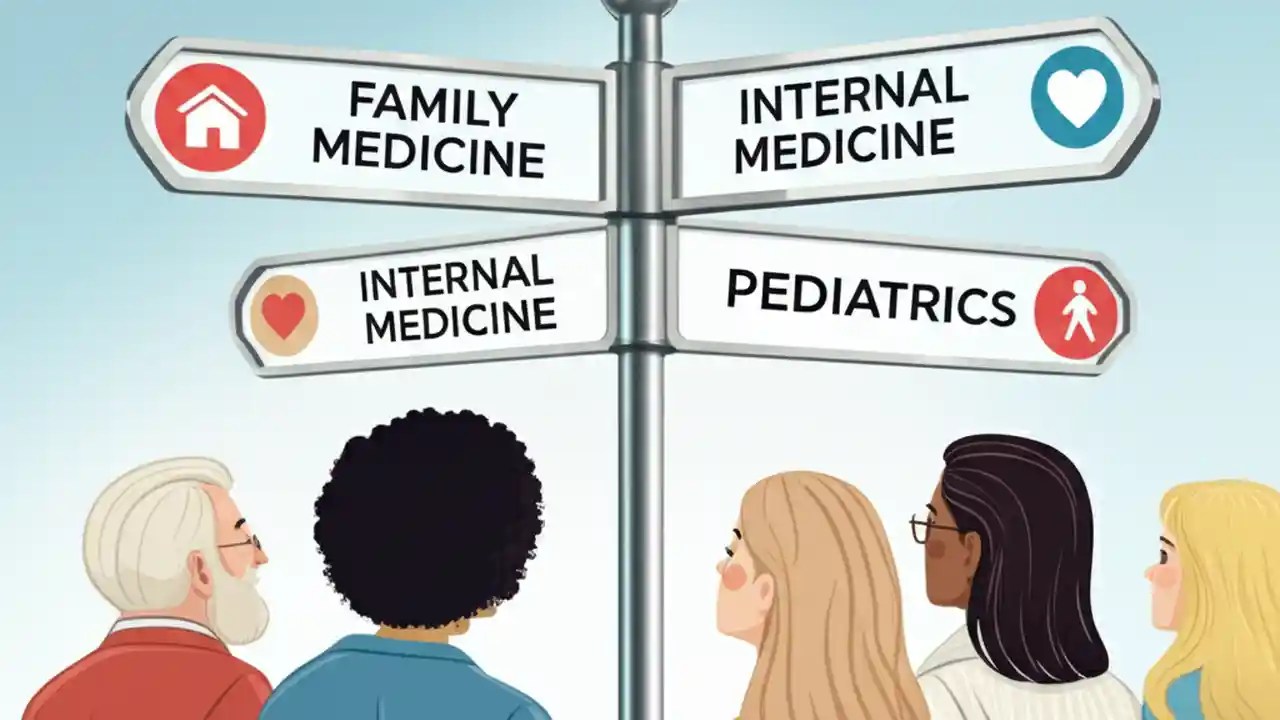 FAMILY MEDICINE

INTERNAL MEDICINE

INTERNAL MEDICINE

PEDIATRICS