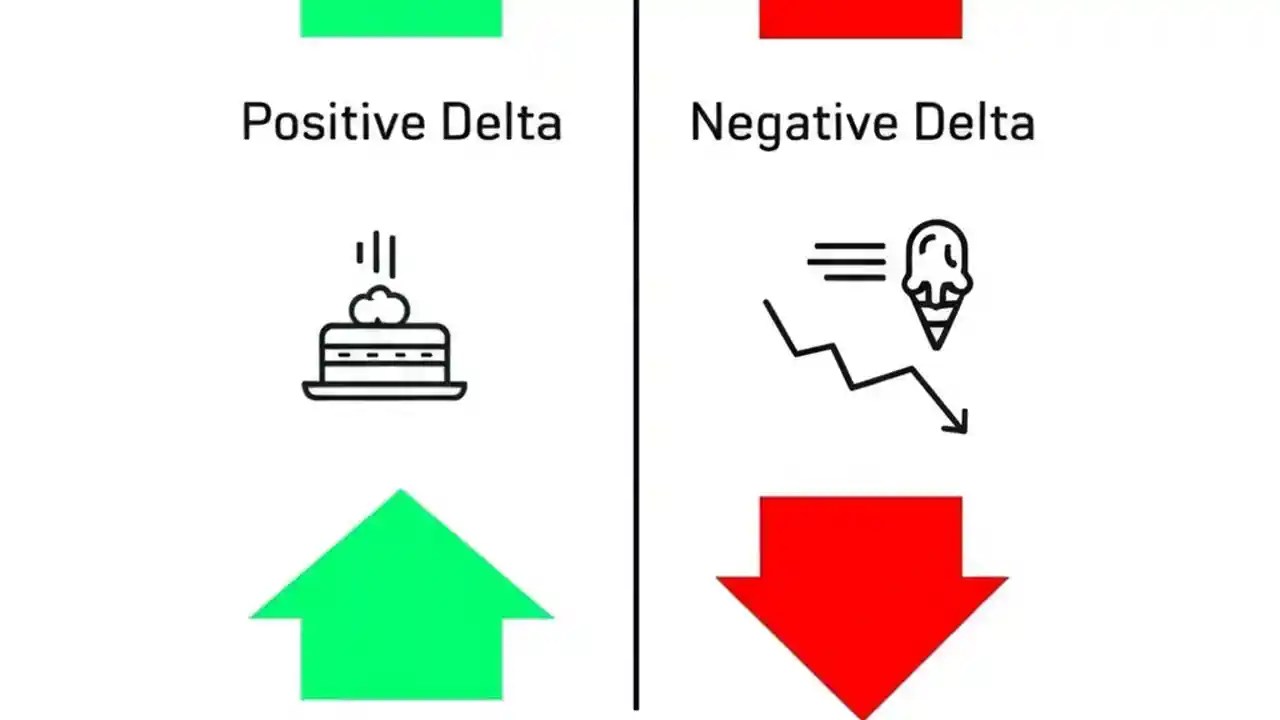 Positive Delta

Negative Delta