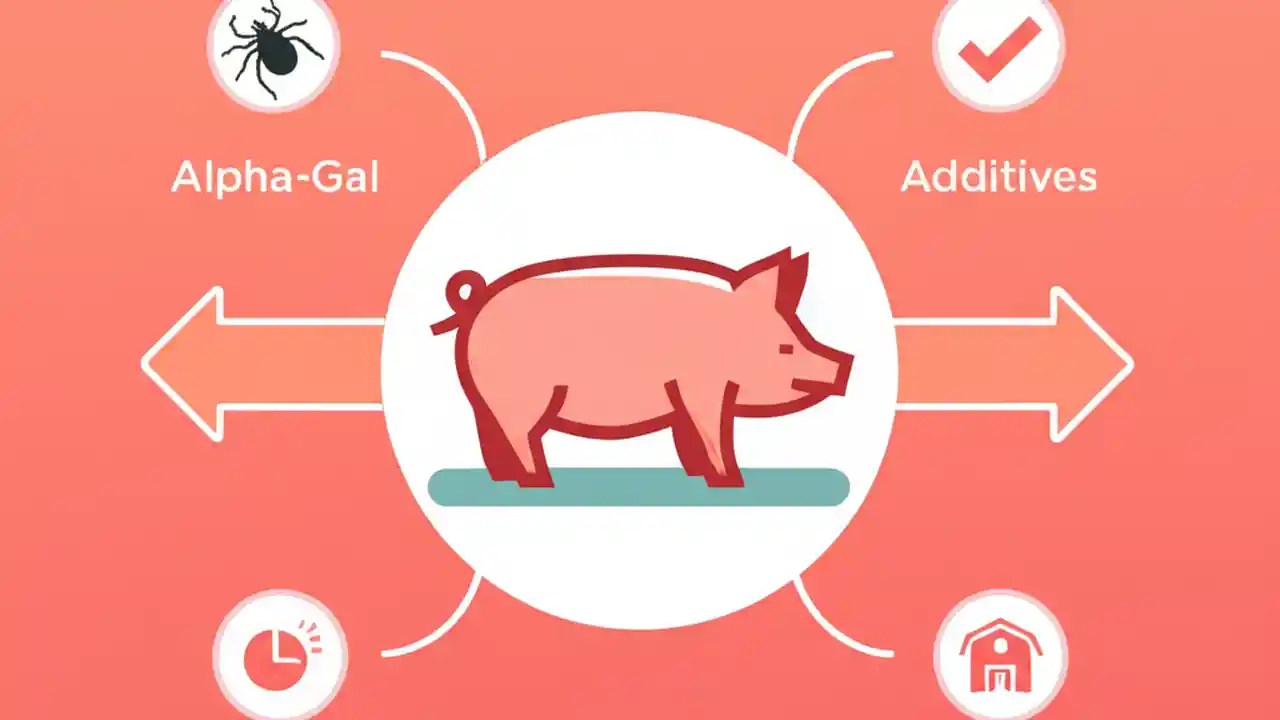 Alpha-Gal

Additives