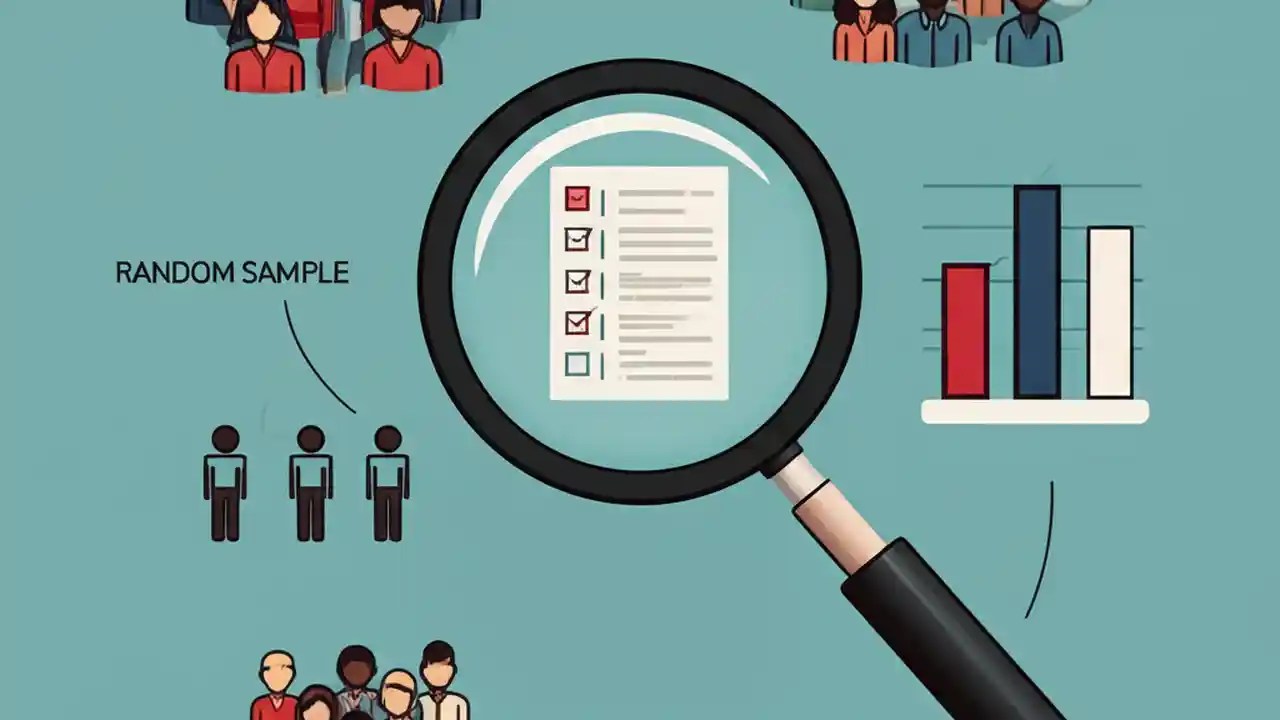 RANDOM SAMPLE