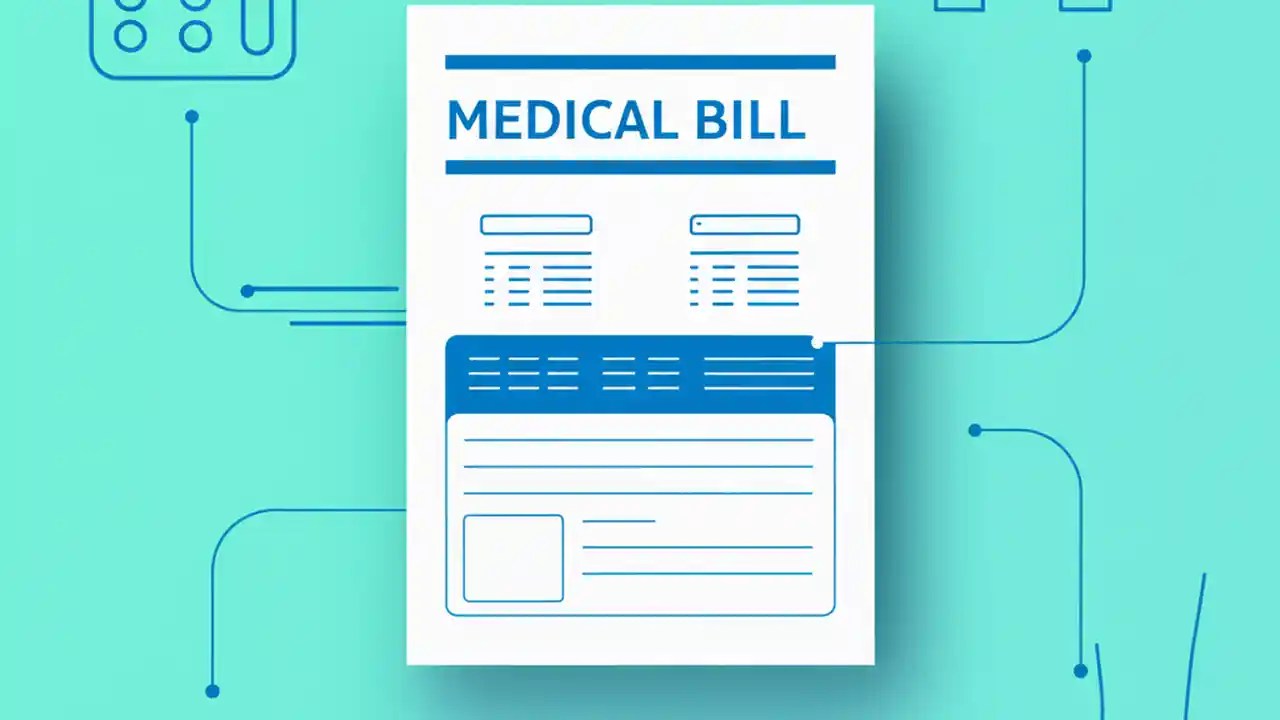 MEDICAL BILL