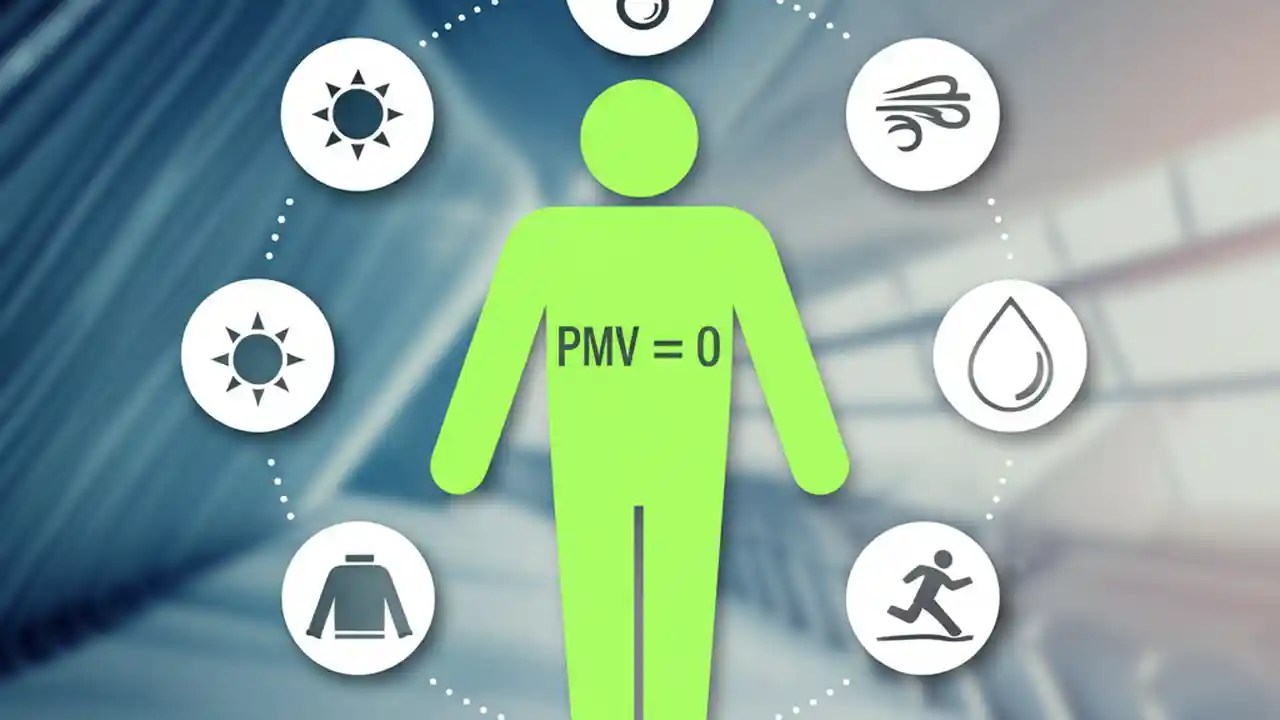 PMV = 0