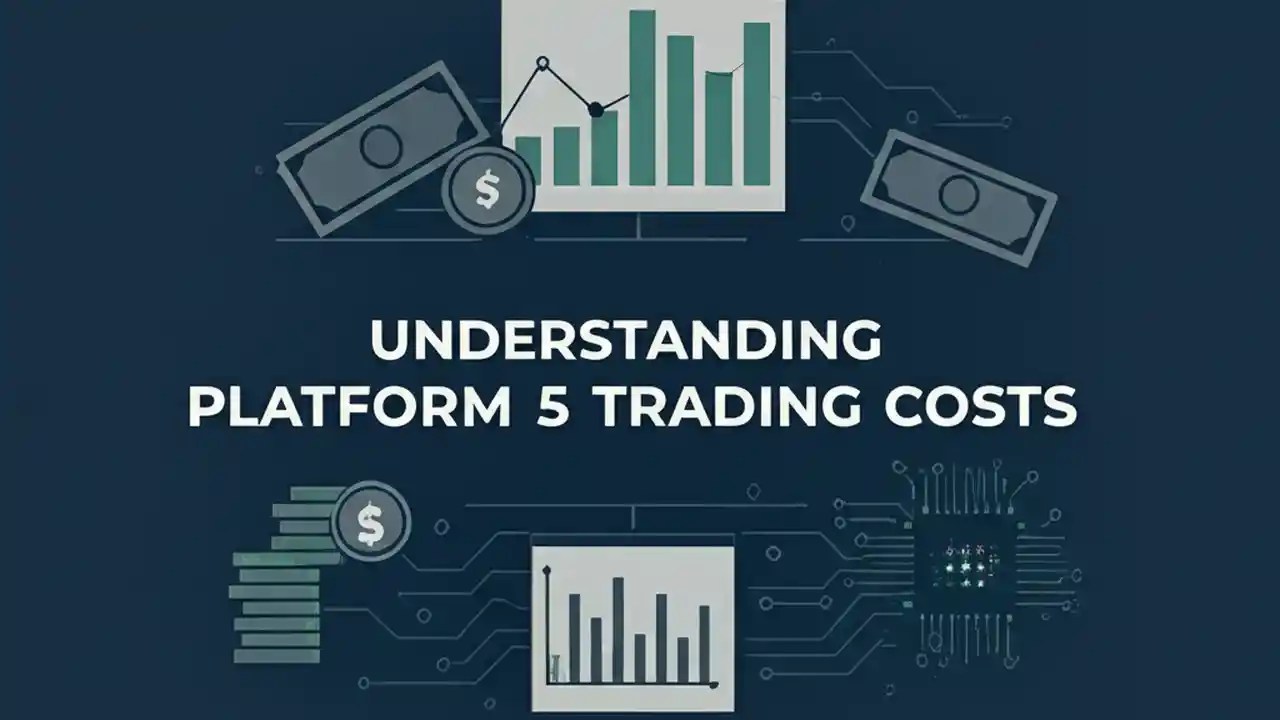 $

UNDERSTANDING
PLATFORM 5 TRADING COSTS

$