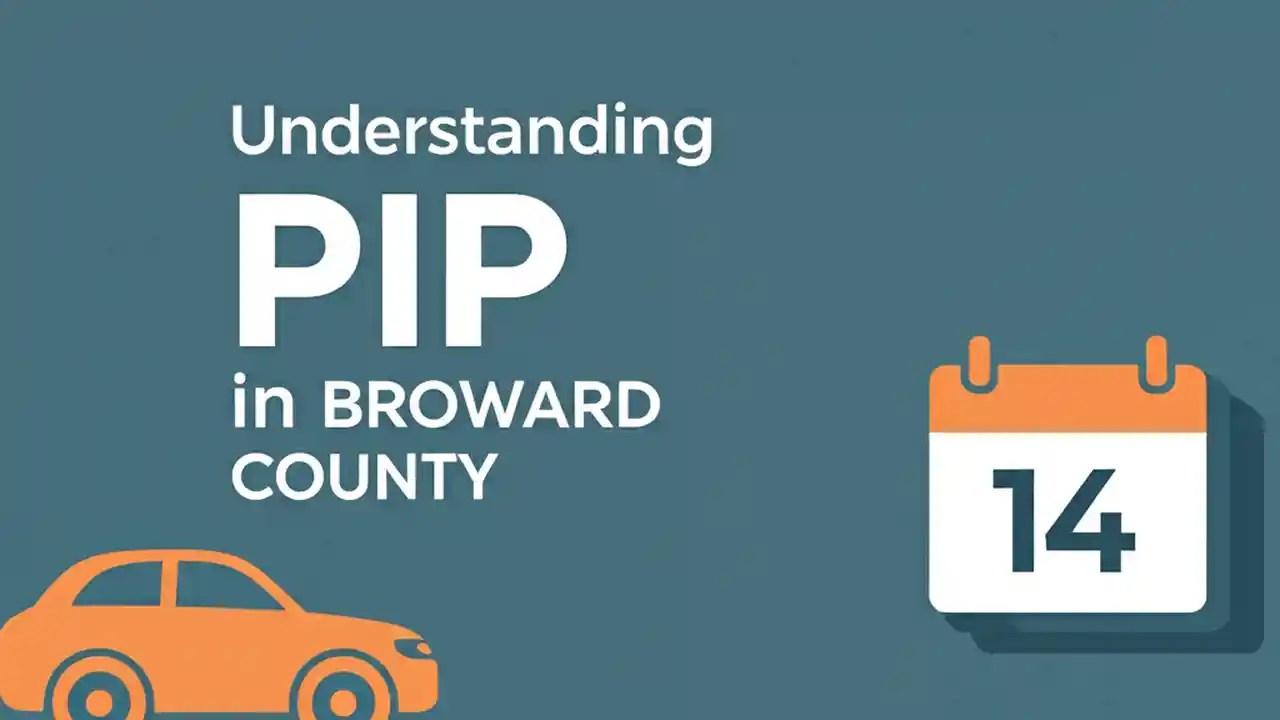 Understanding
PIP
in BROWARD COUNTY

14