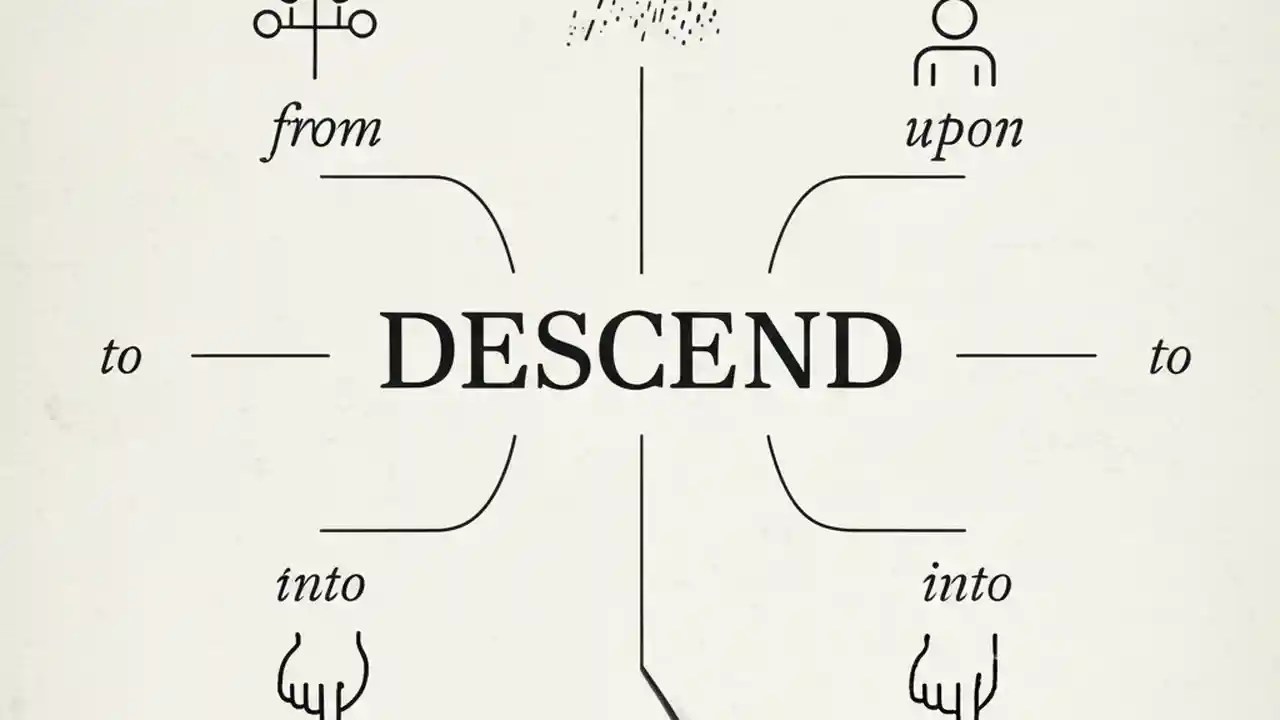 from

upon

to

DESCEND

to

into

into