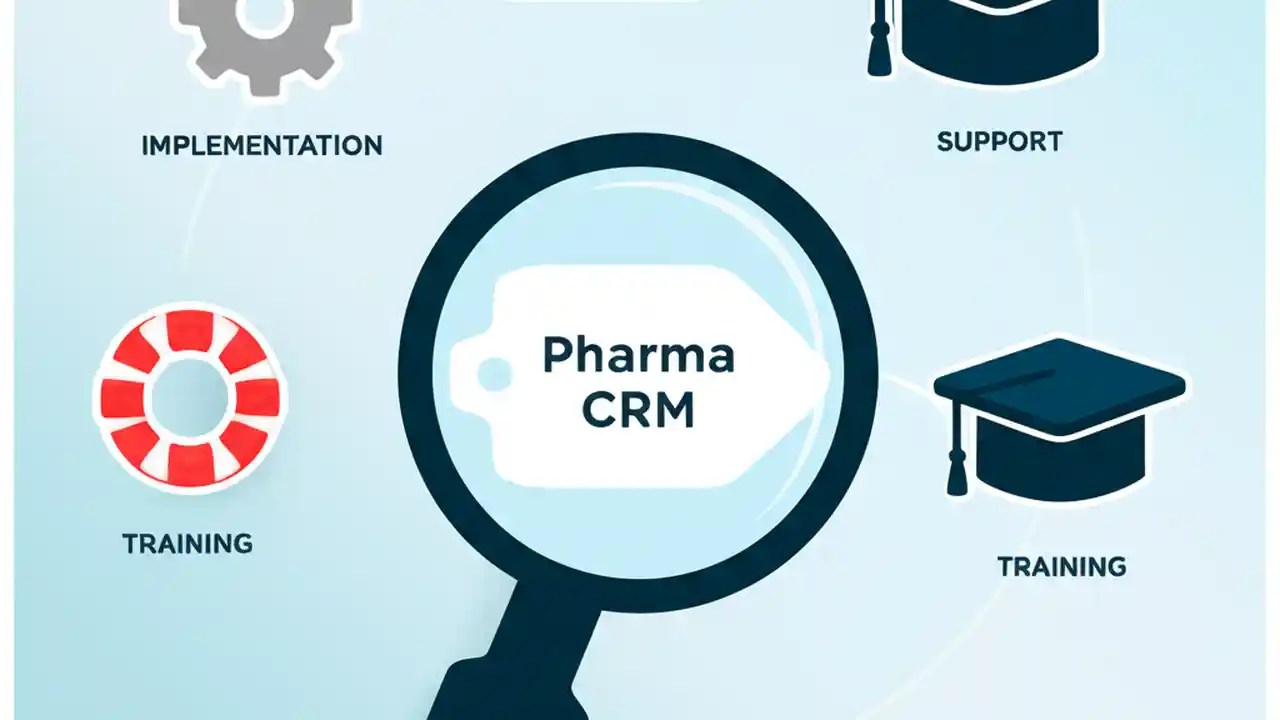 IMPLEMENTATION

SUPPORT

Pharma CRM

TRAINING

TRAINING