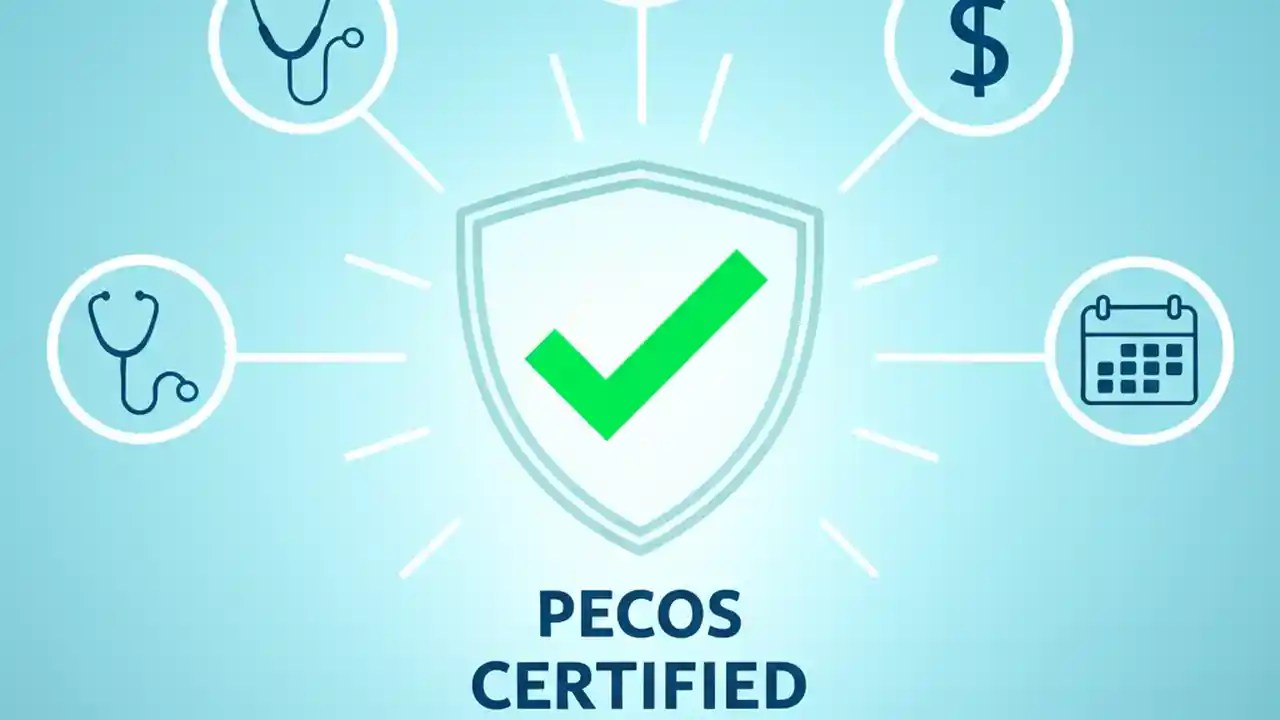 $

PECOS
CERTIFIED