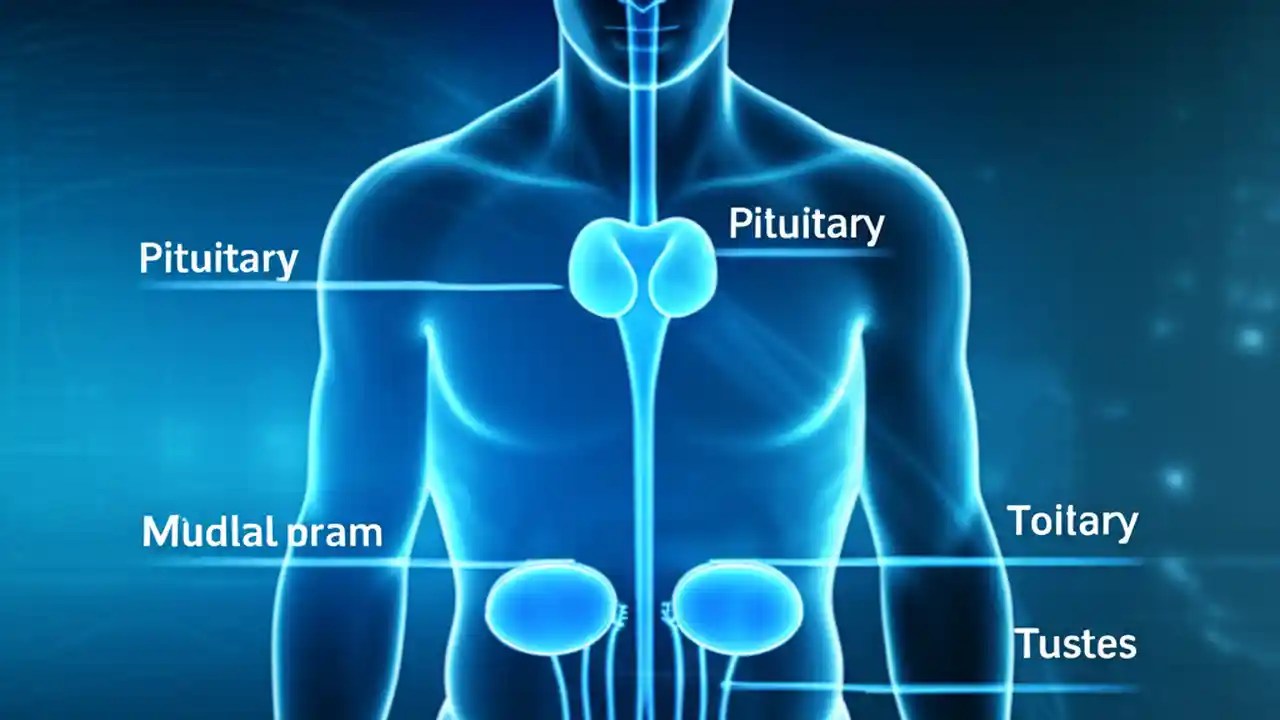 Pituitary

Pituitary

Mudlal pram

Toitary

Tustes