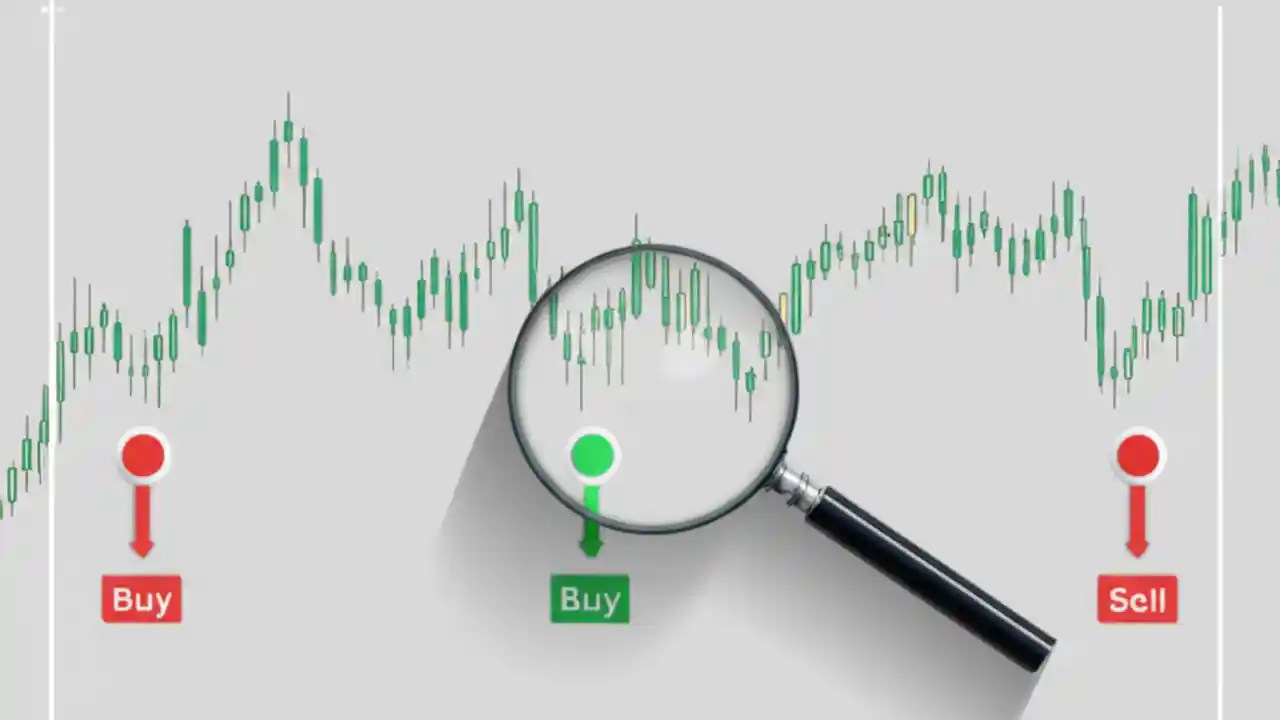 Buy

Buy

Sell