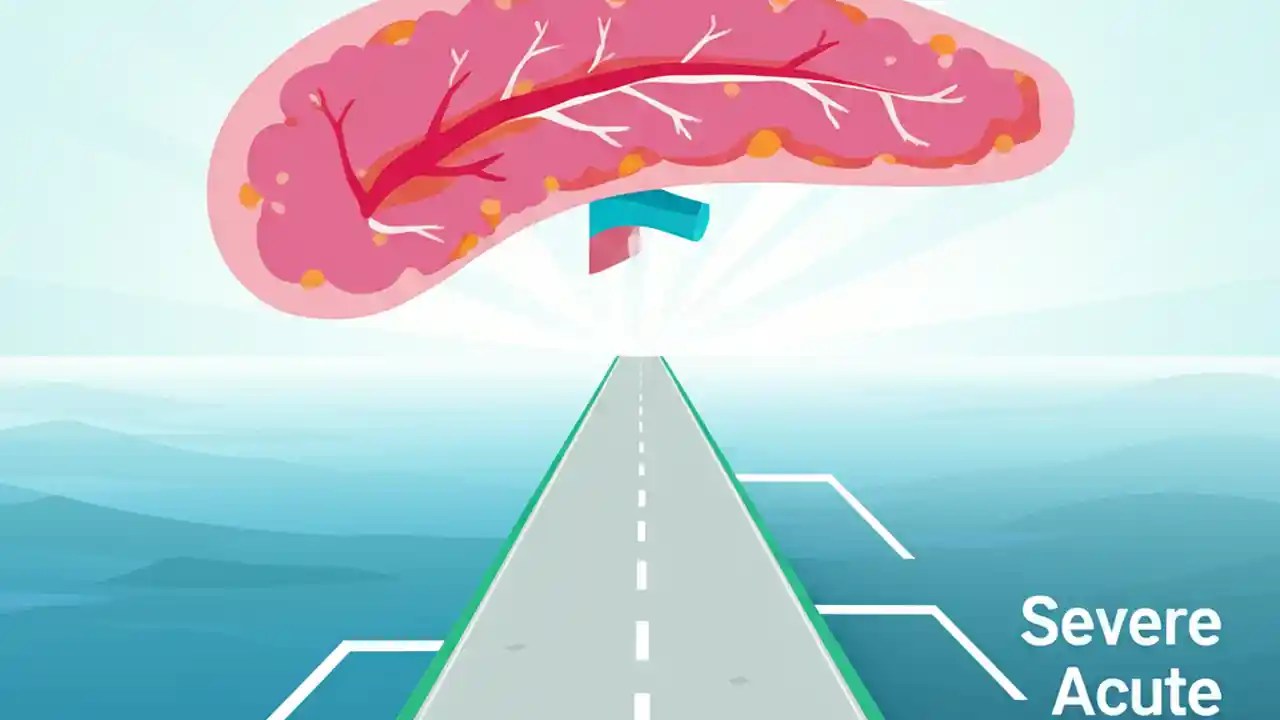 Severe
Acute