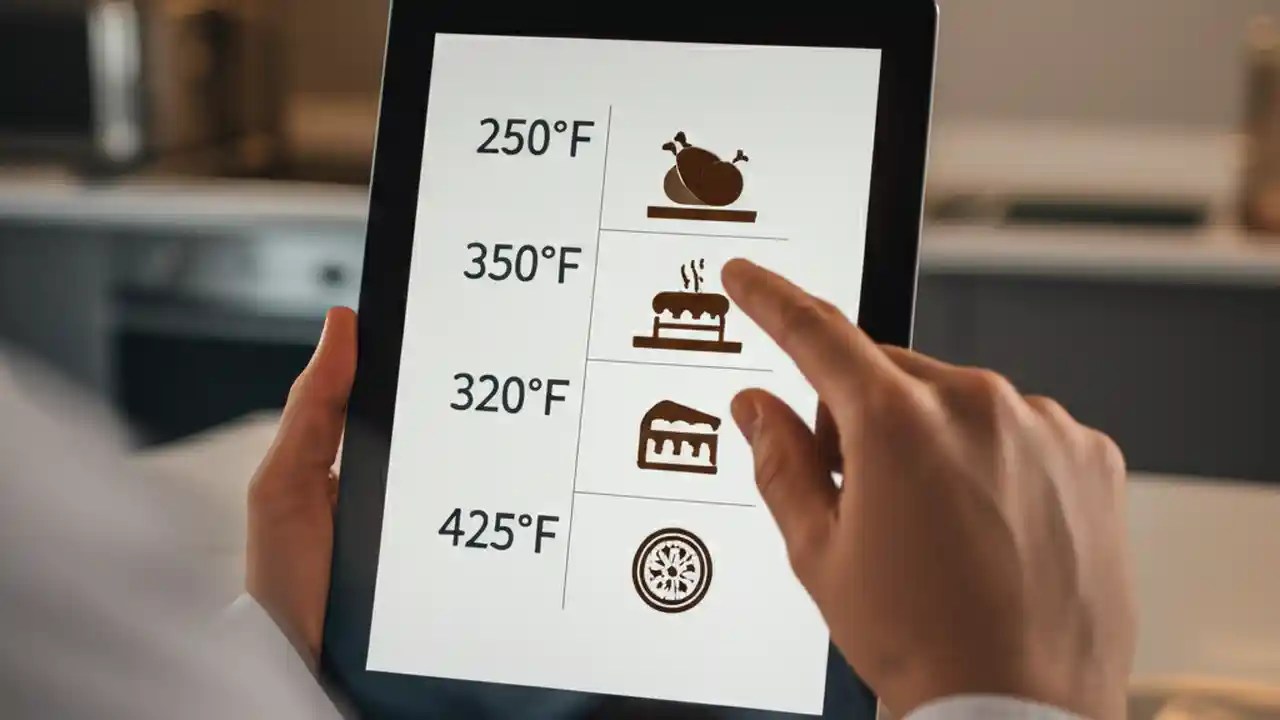 250°F

350°F

320°F

425°F