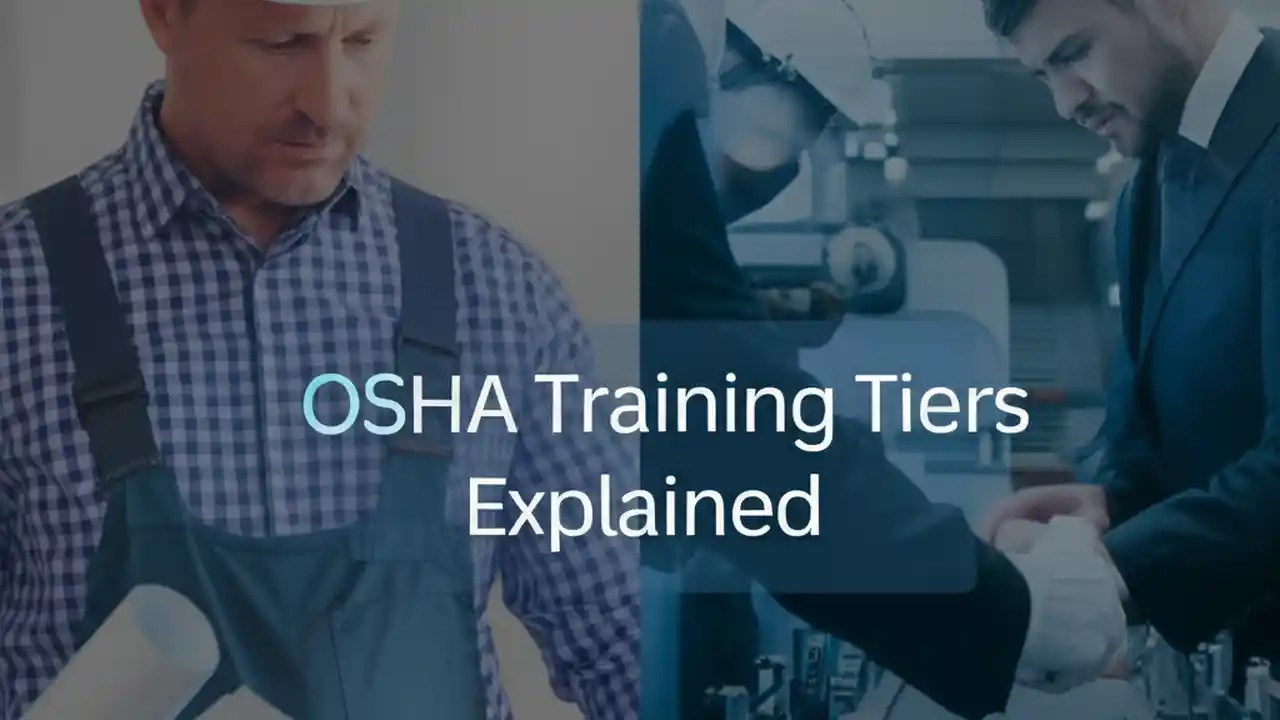 OSHA Training Tiers Explained