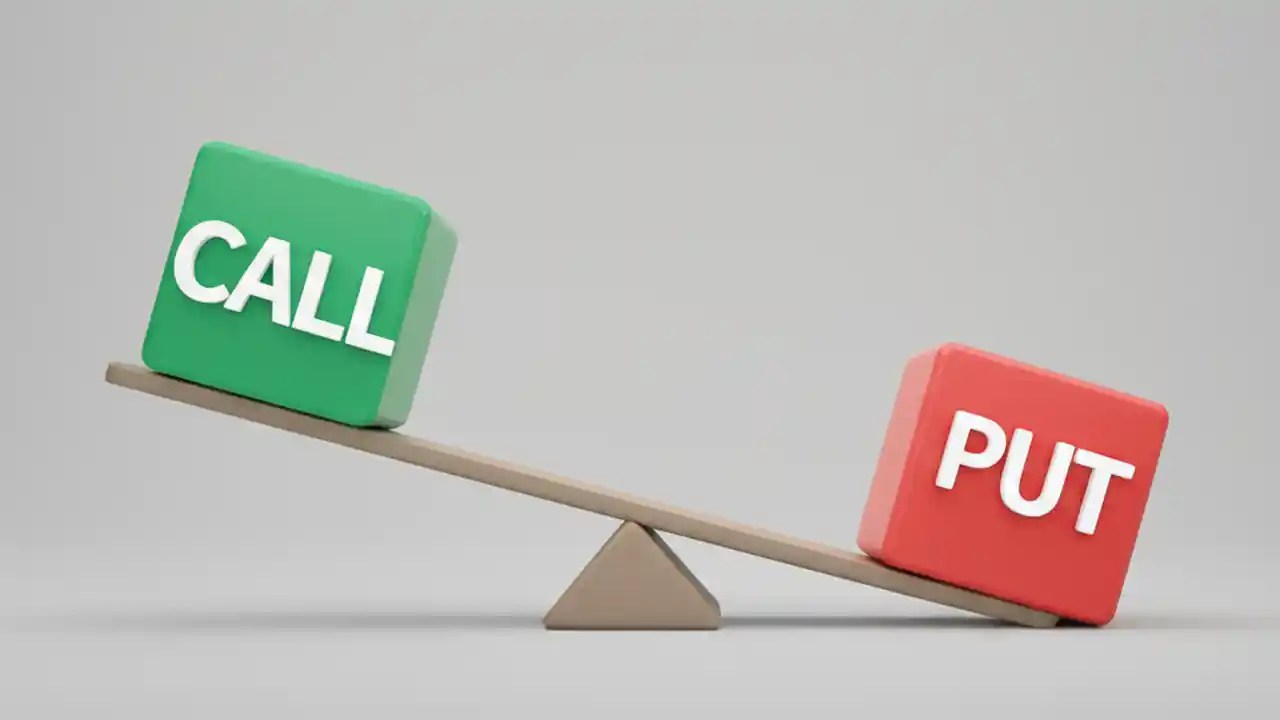 CALL

PUT