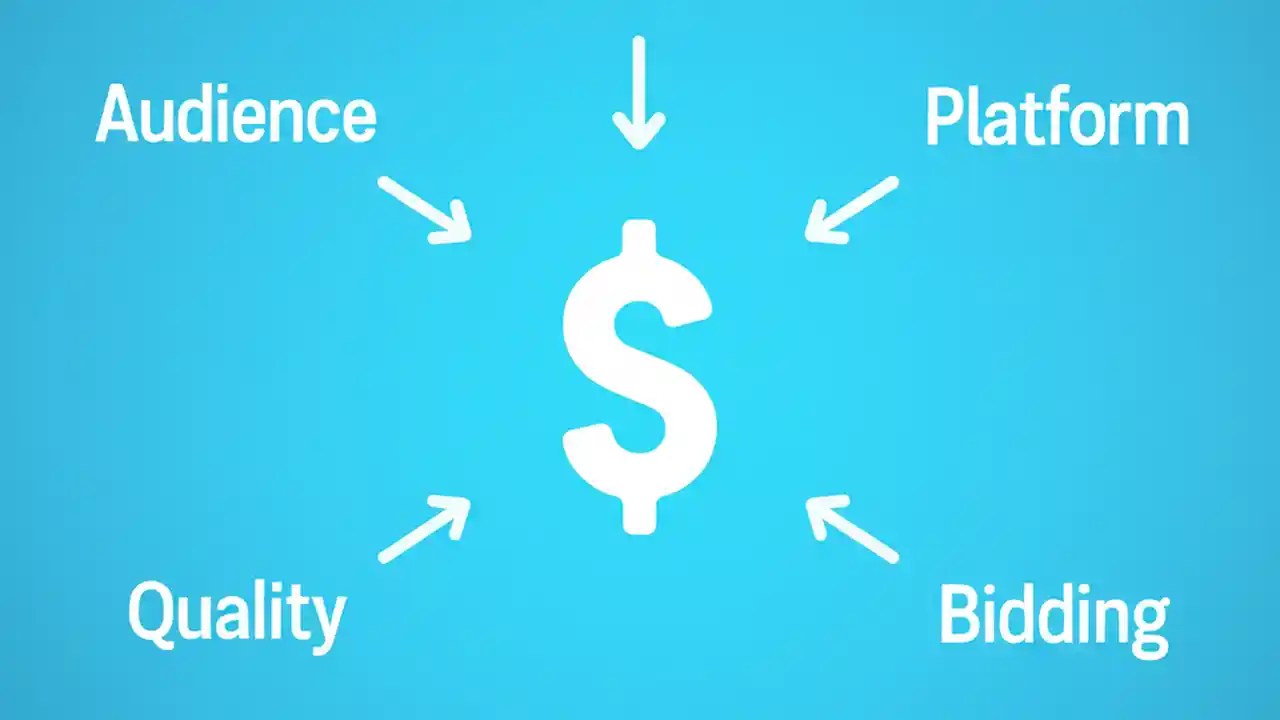 Audience

Platform

$

Quality

Bidding