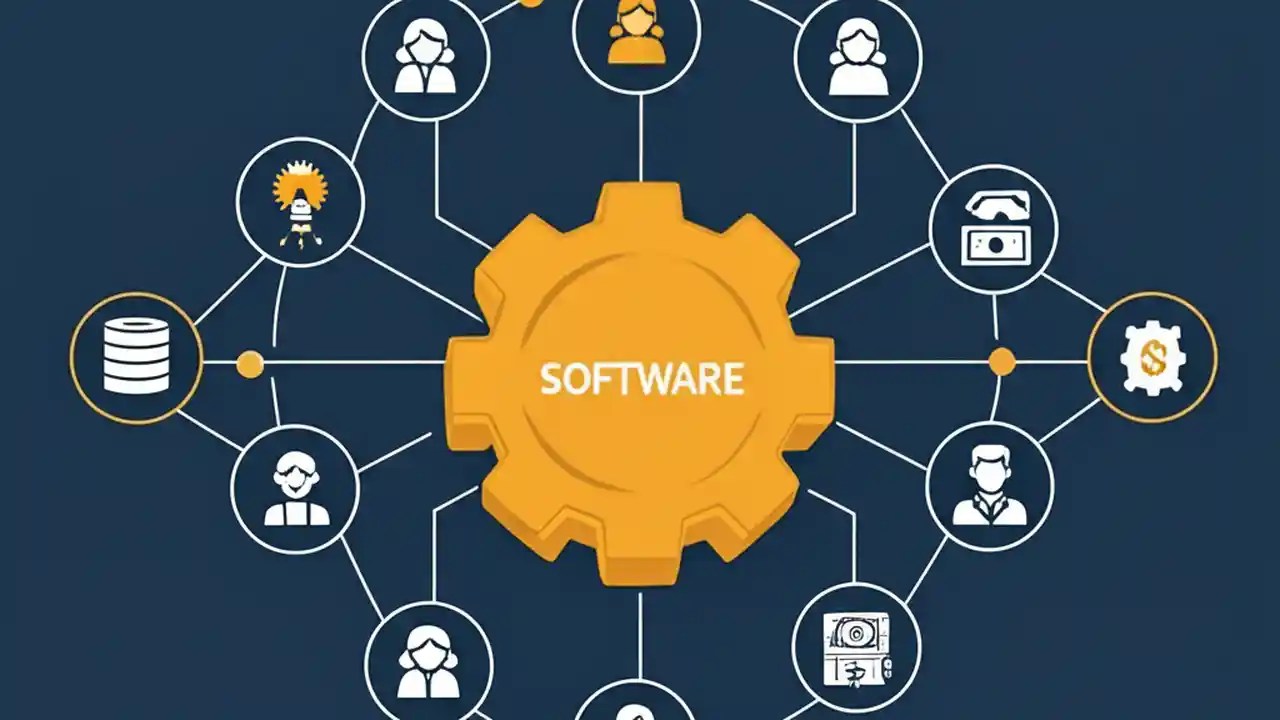 SOFTWARE

$