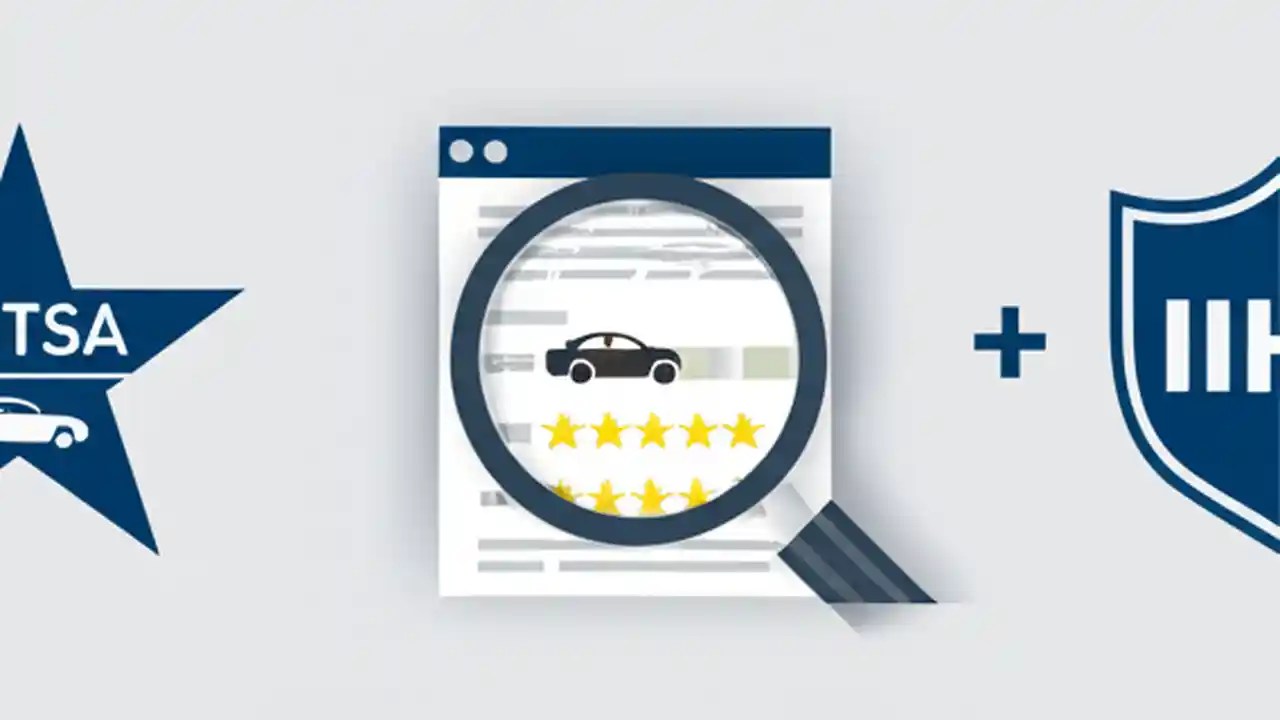 TSA

+

IIH