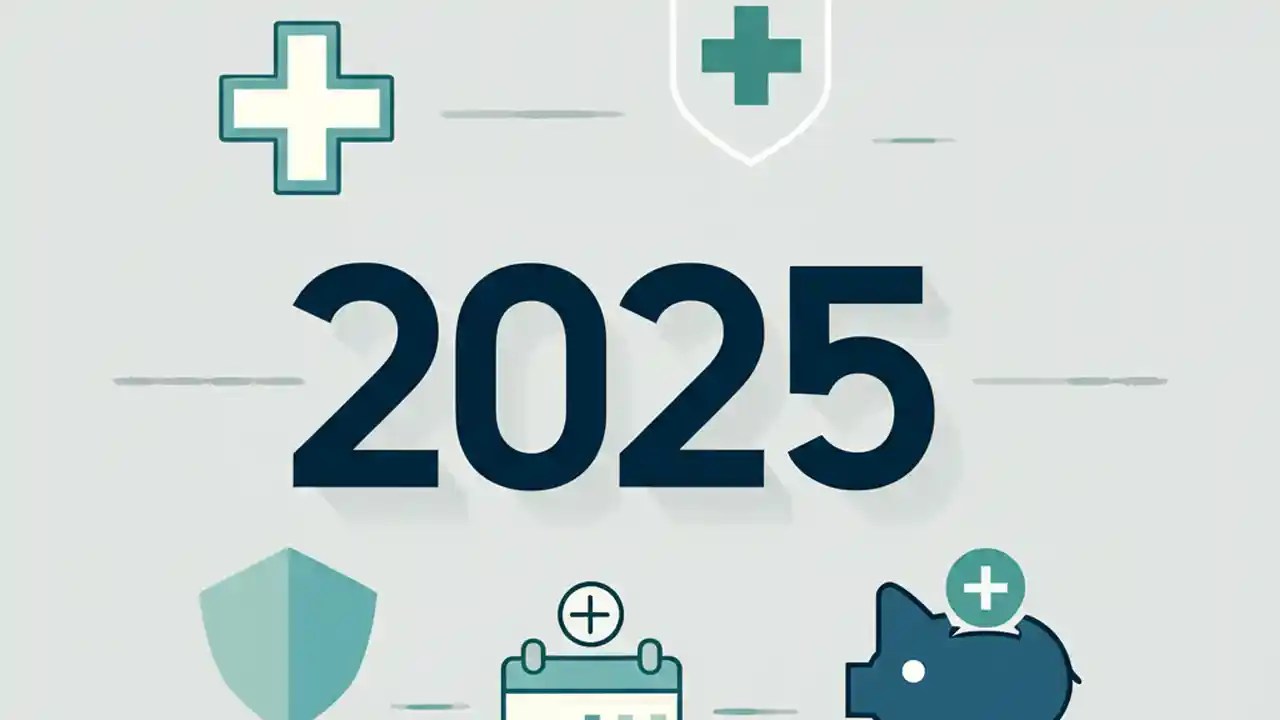 2025