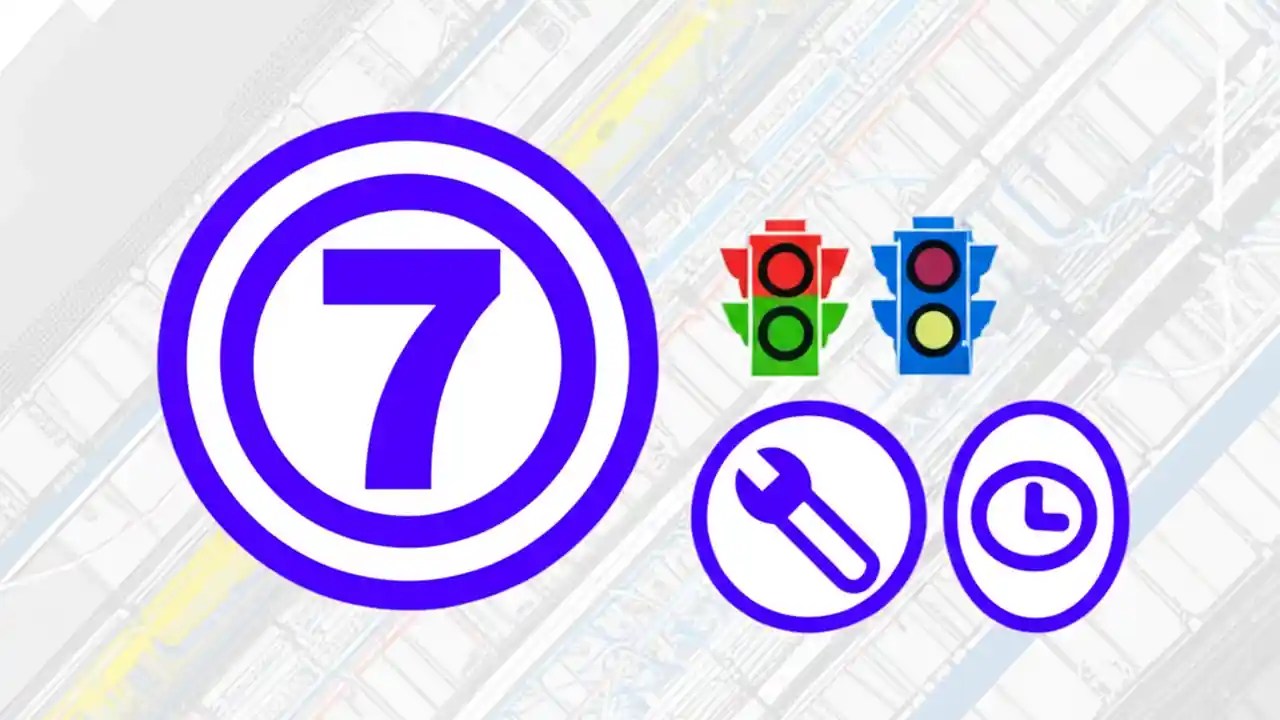 7