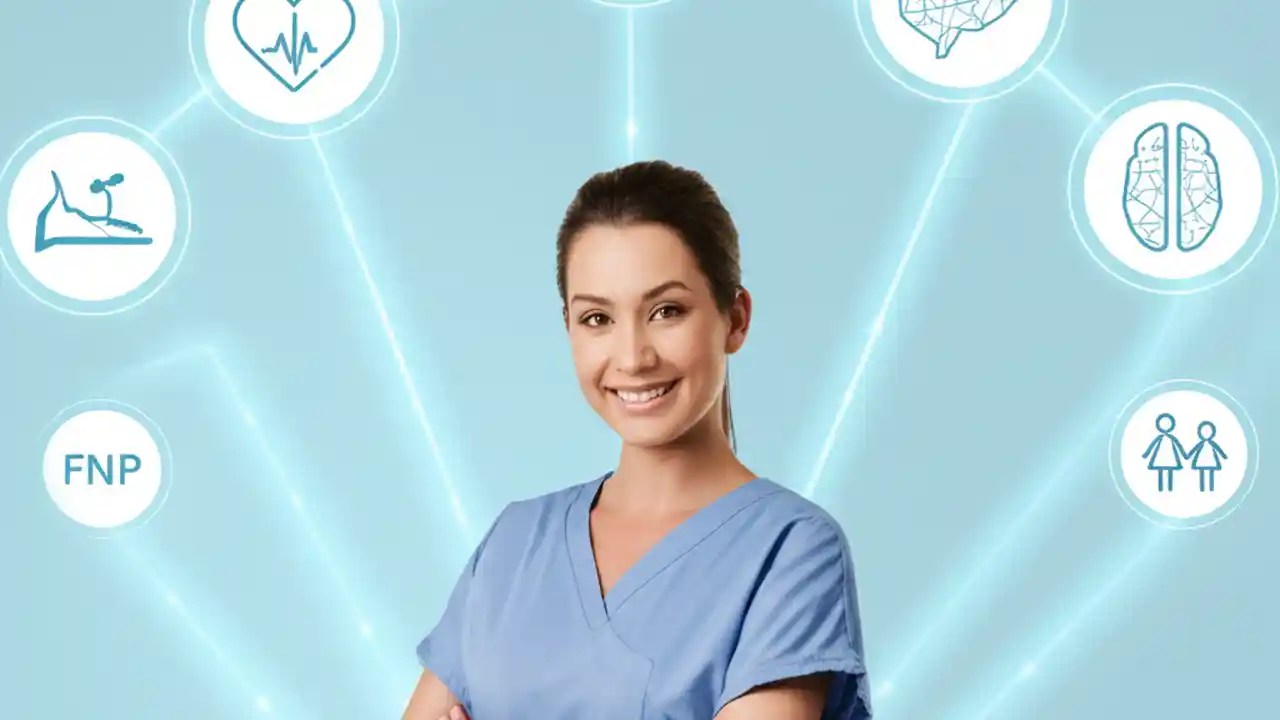 FNP