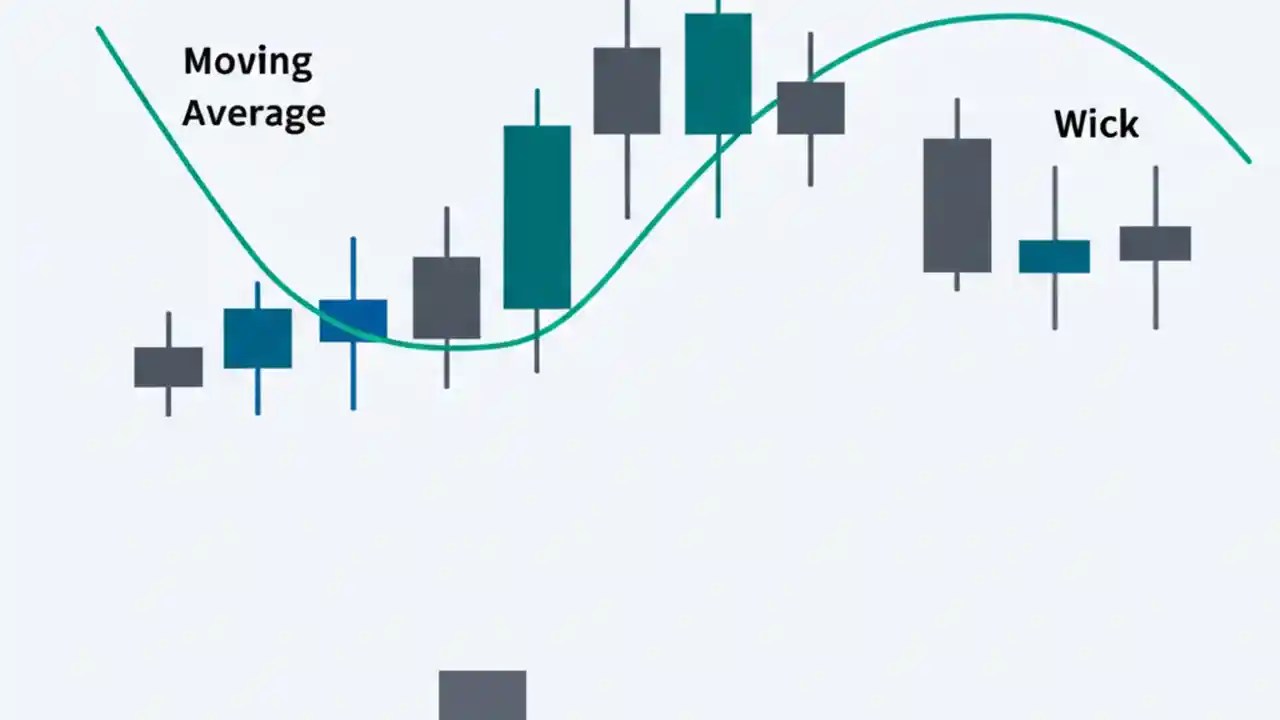 Moving Average

Wick