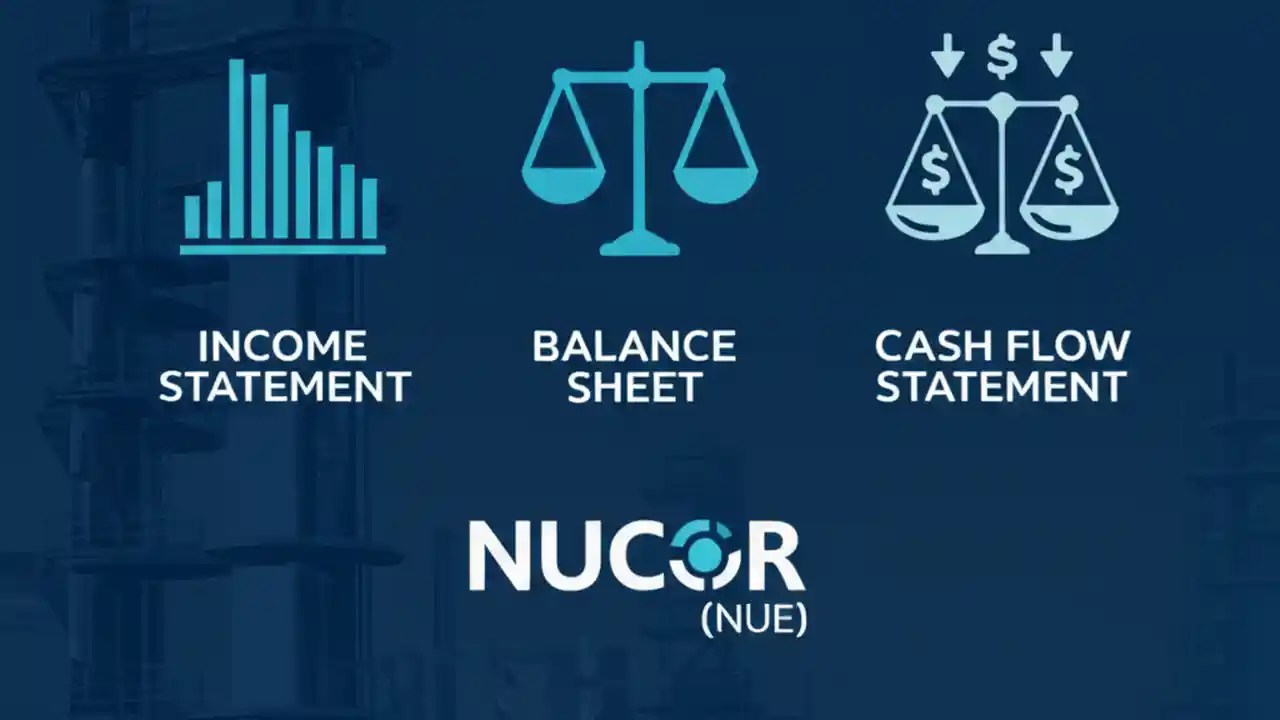 $ $ $

INCOME STATEMENT

BALANCE SHEET

CASH FLOW STATEMENT

NUCOR
(NUE)