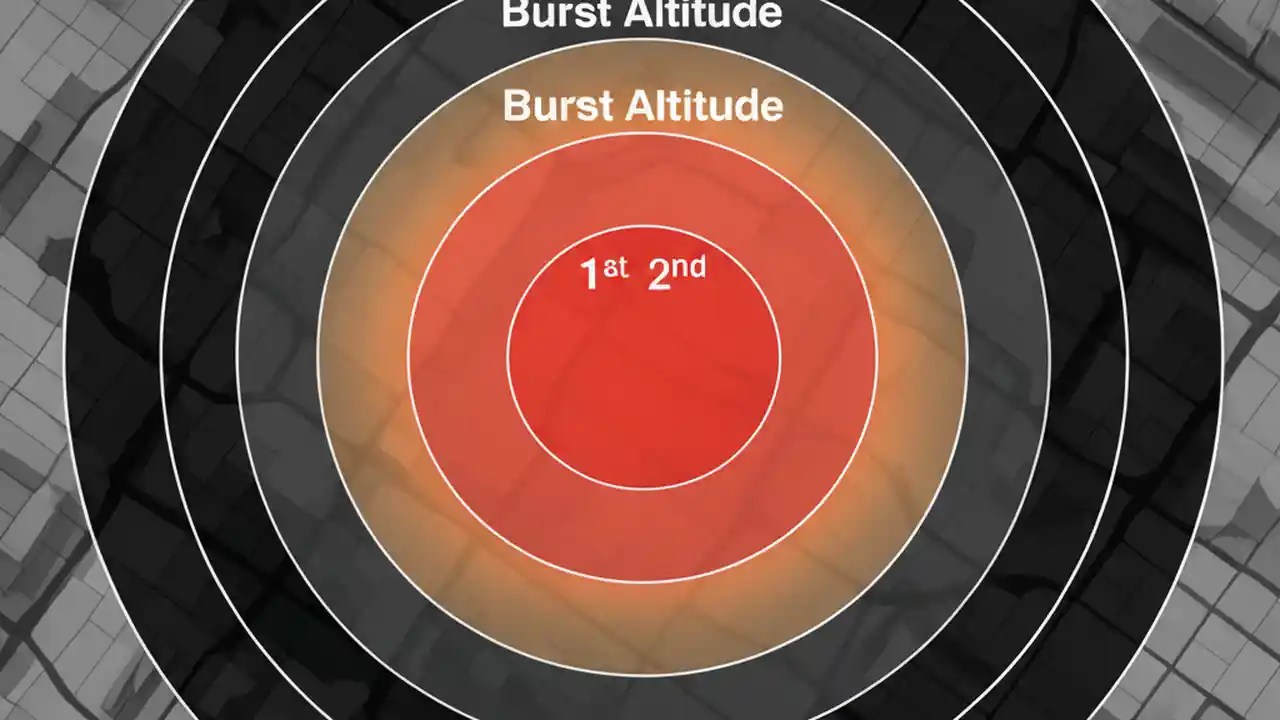 Burst Altitude

Burst Altitude

1st 2nd