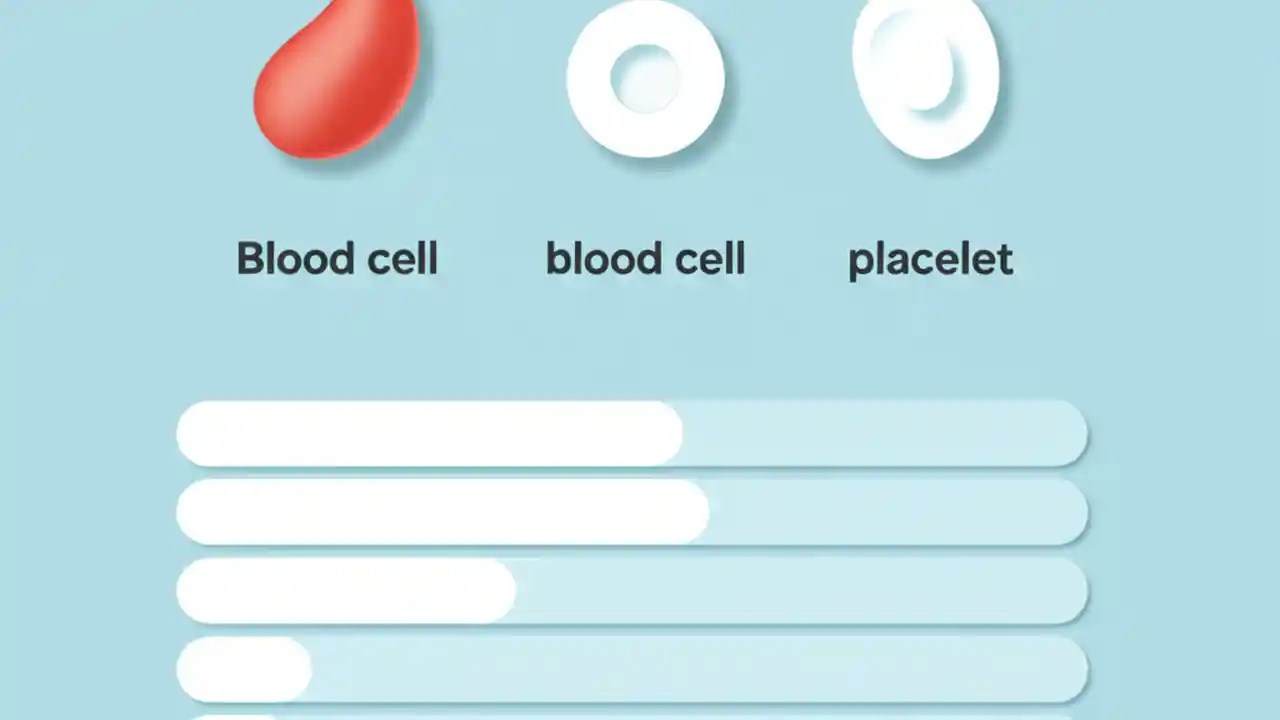 Blood cell

blood cell

placelet