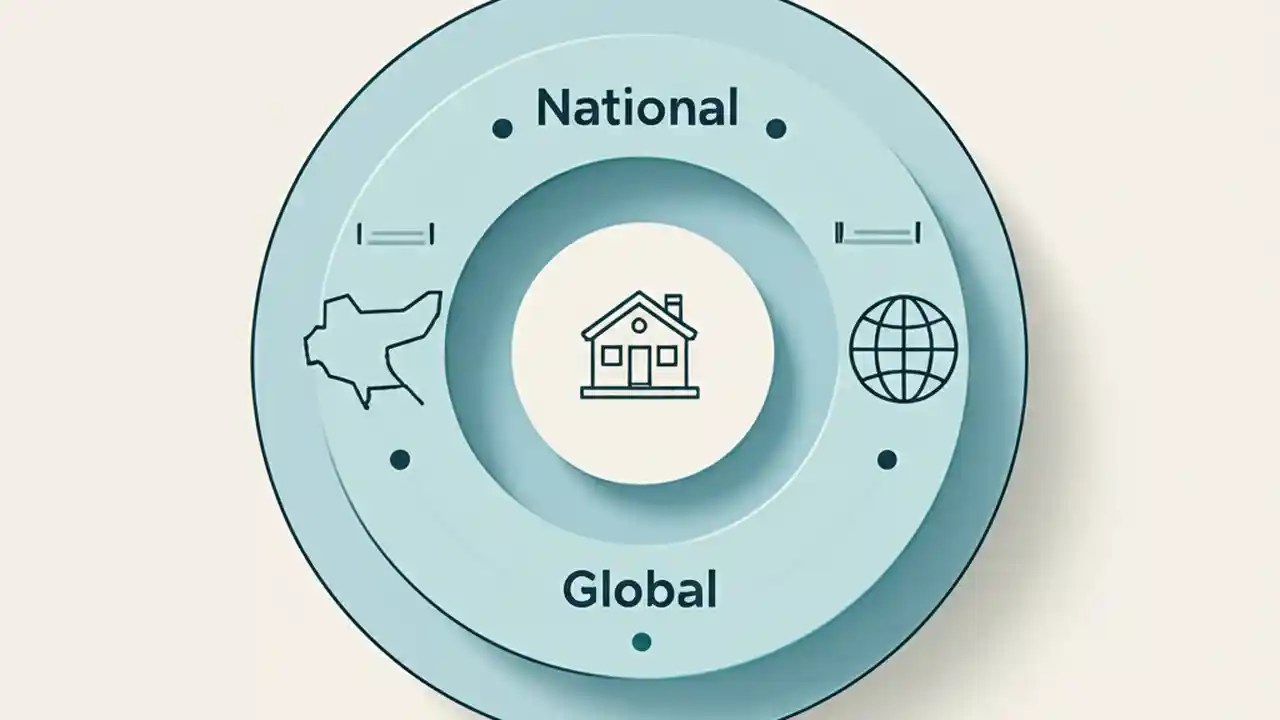 National

Global