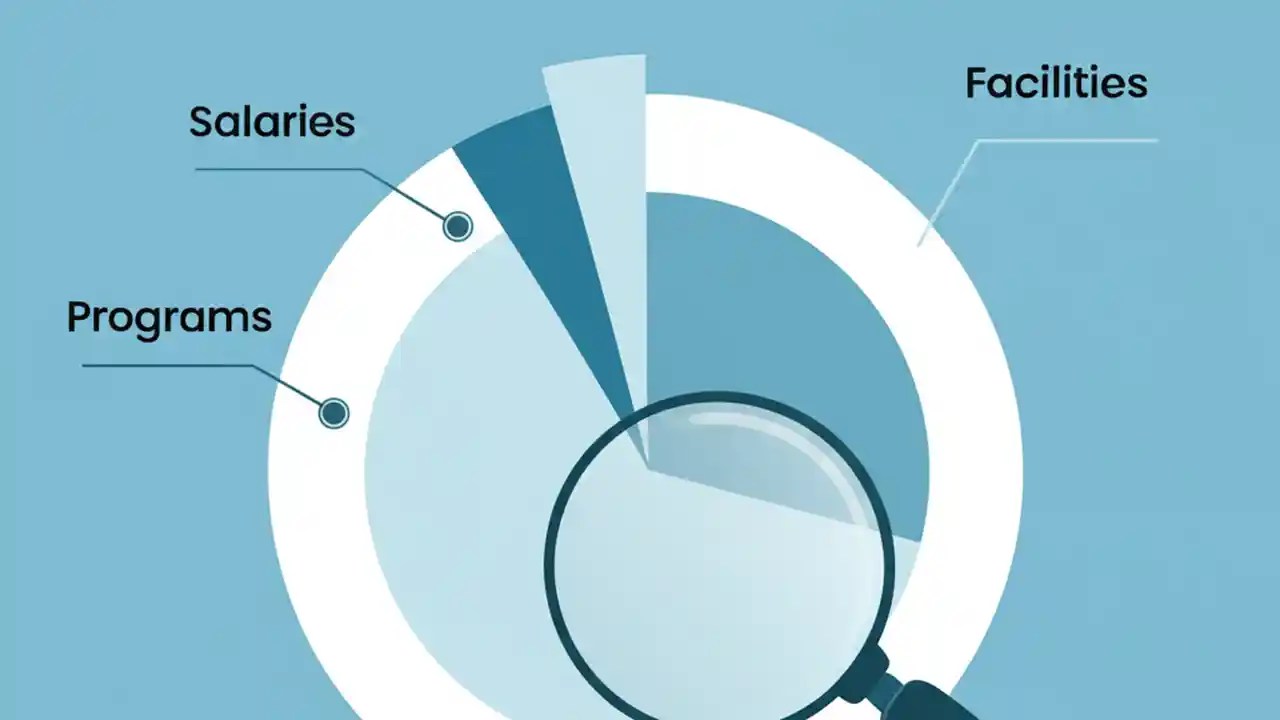 Salaries

Facilities

Programs