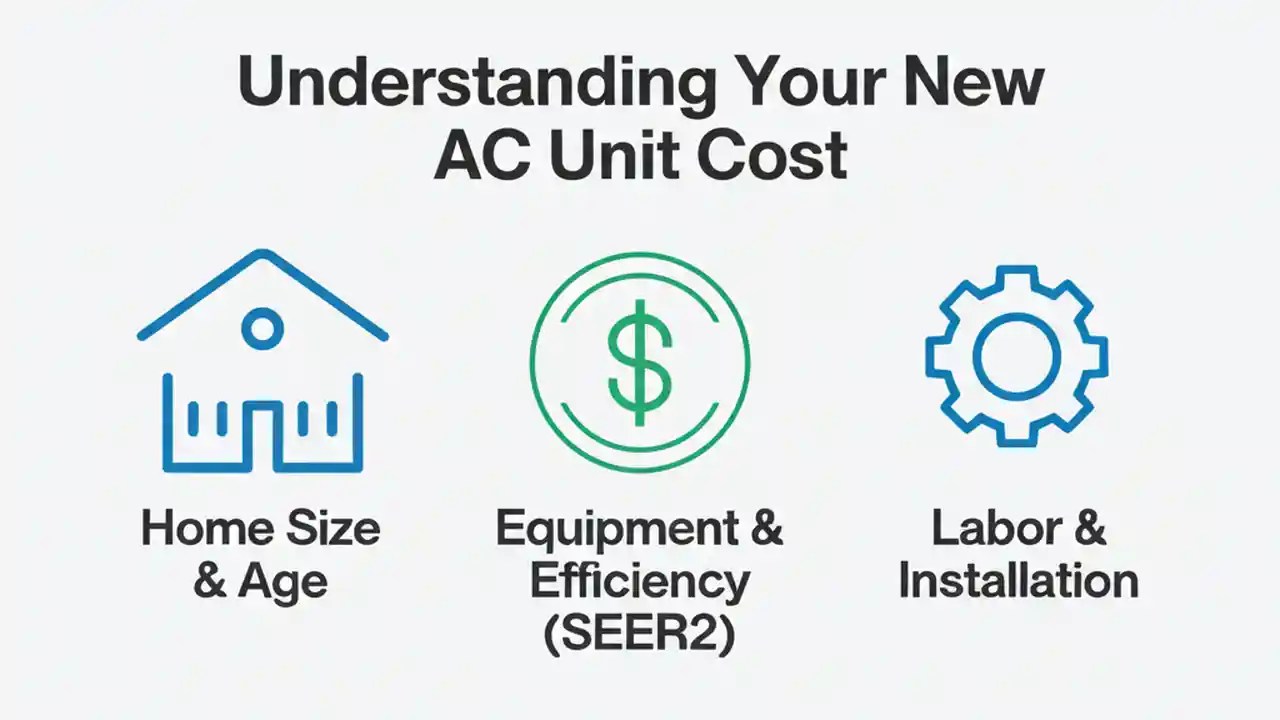 Understanding Your New AC Unit Cost

$

Home Size & Age

Equipment & Efficiency (SEER2)

Labor & Installation