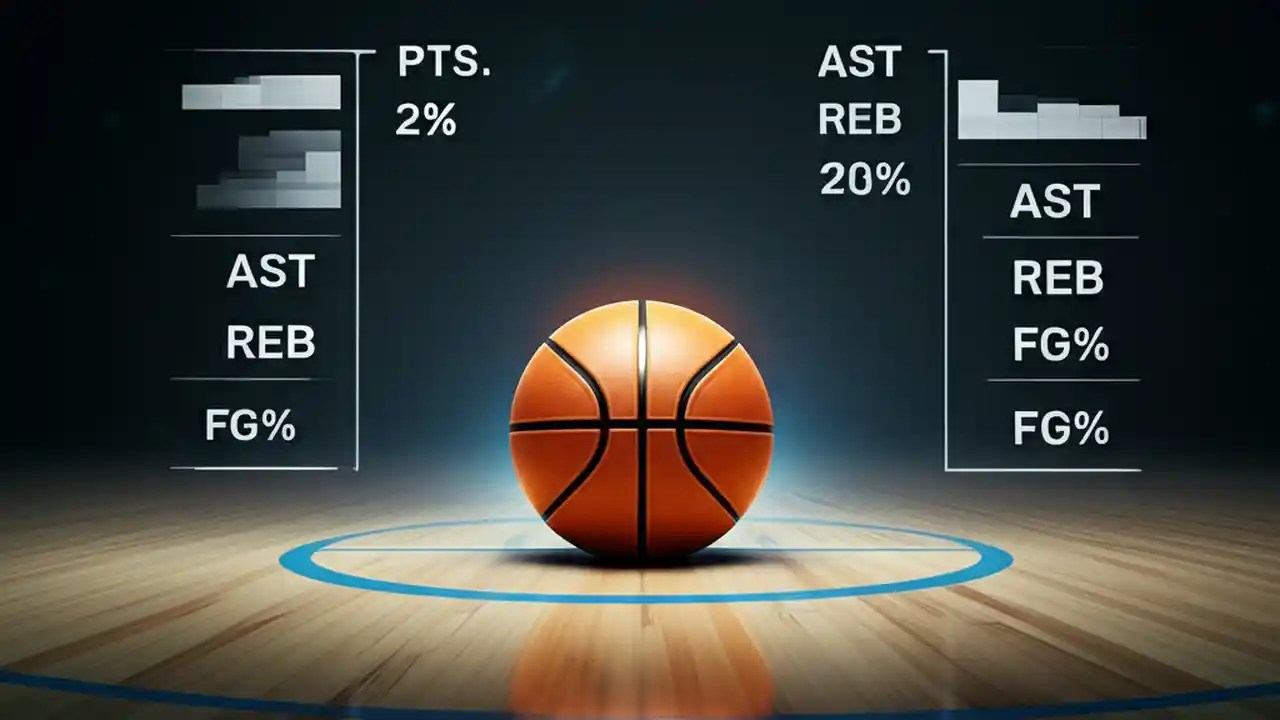 PTS.
2%

AST
REB

FG%

AST
REB
20%

AST

REB
FG%

FG%