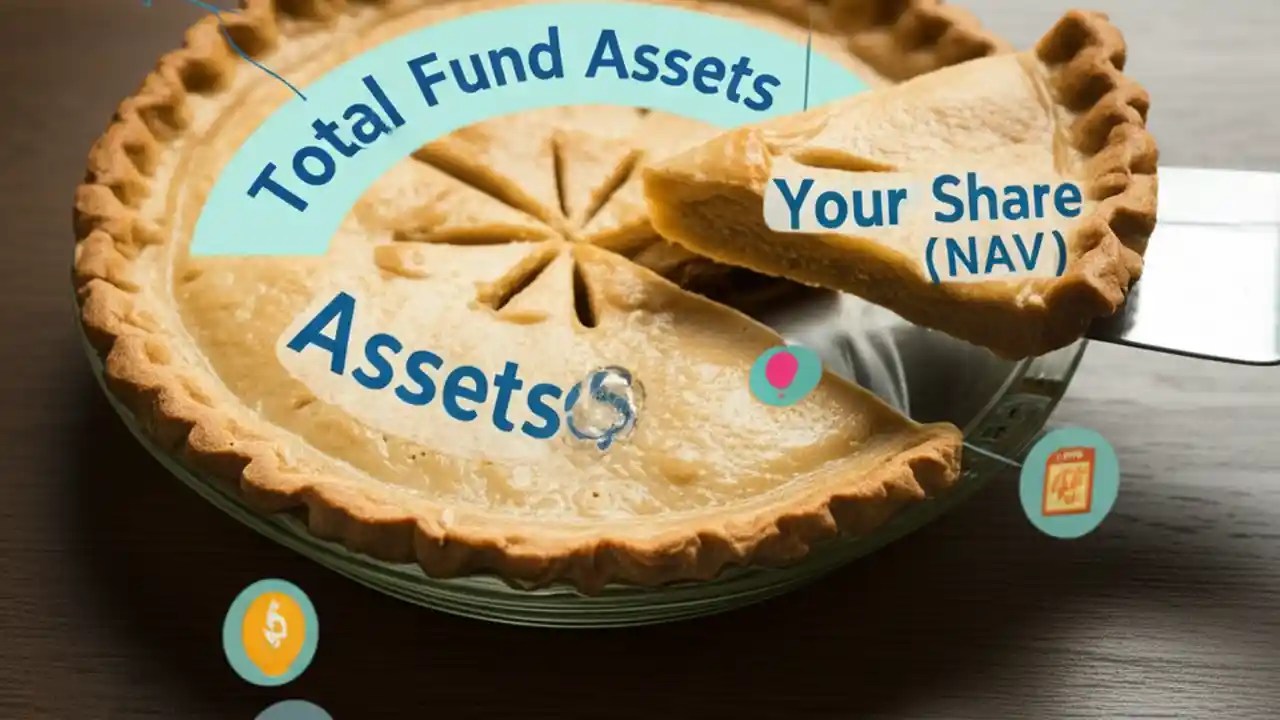 Total Fund Assets

Your Share
(NAV)

Assets