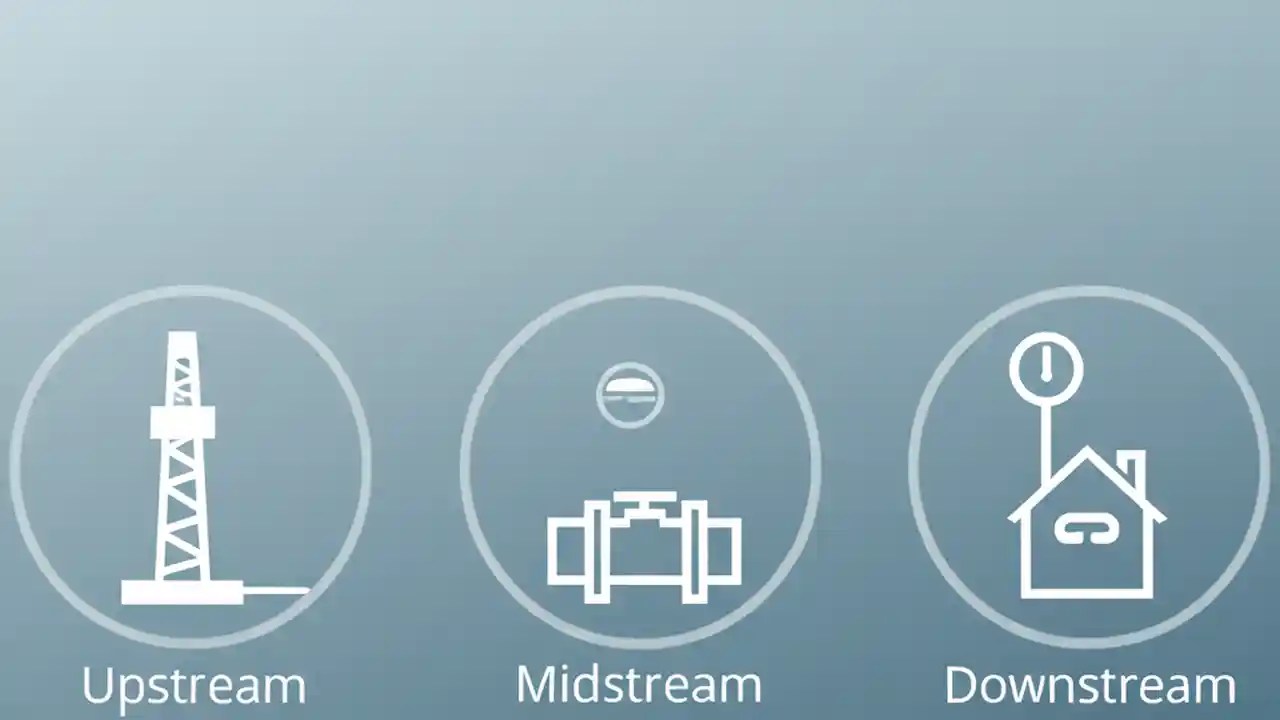 Upstream

Midstream

Downstream