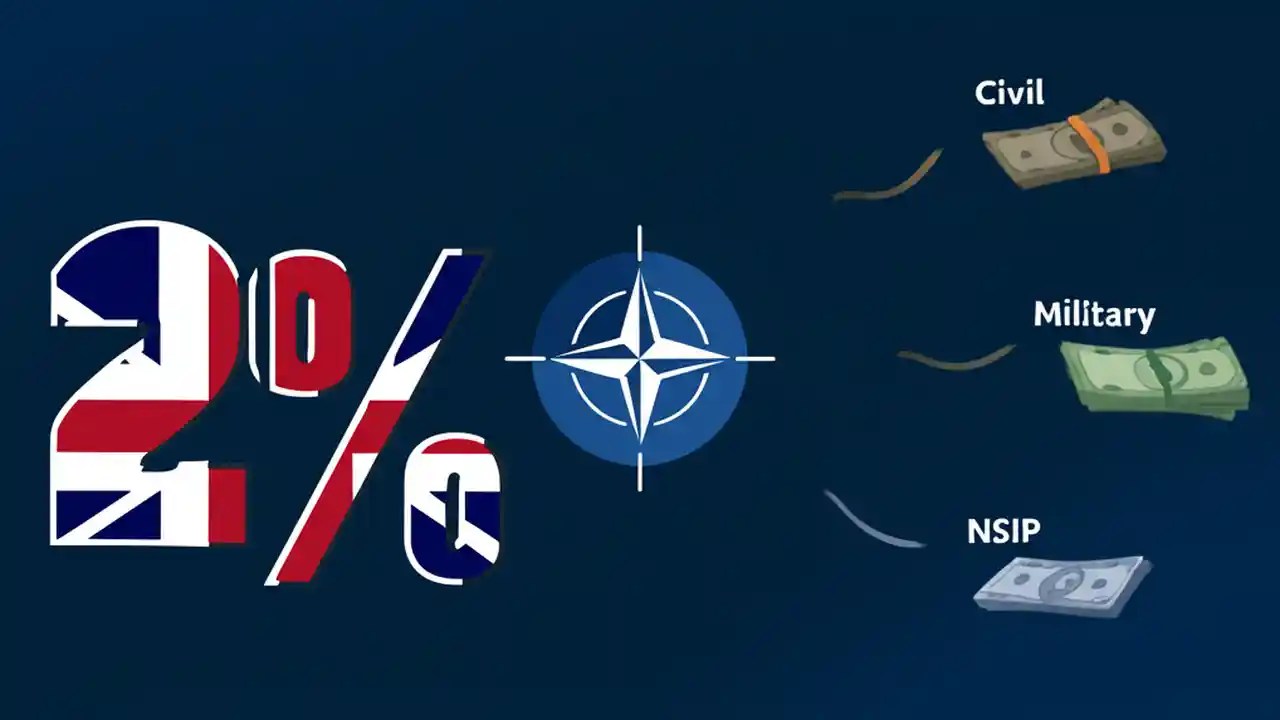 2%

Civil

Military

NSIP