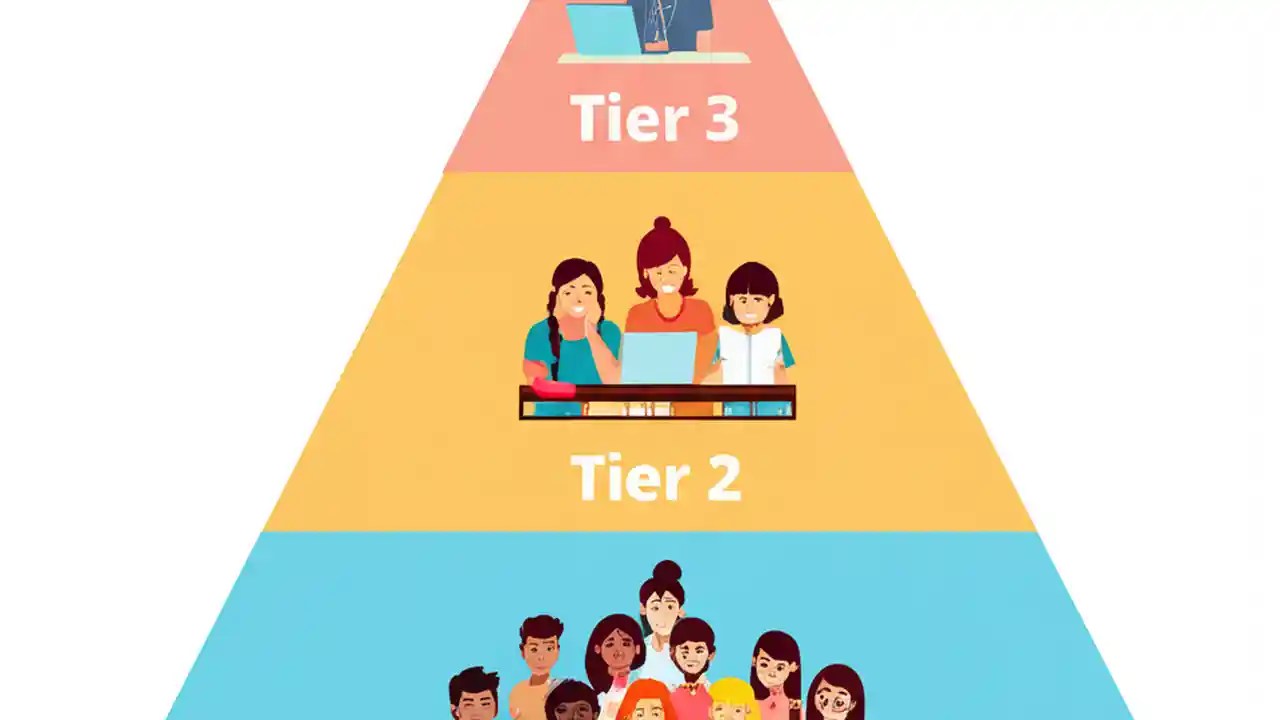 Tier 3

Tier 2