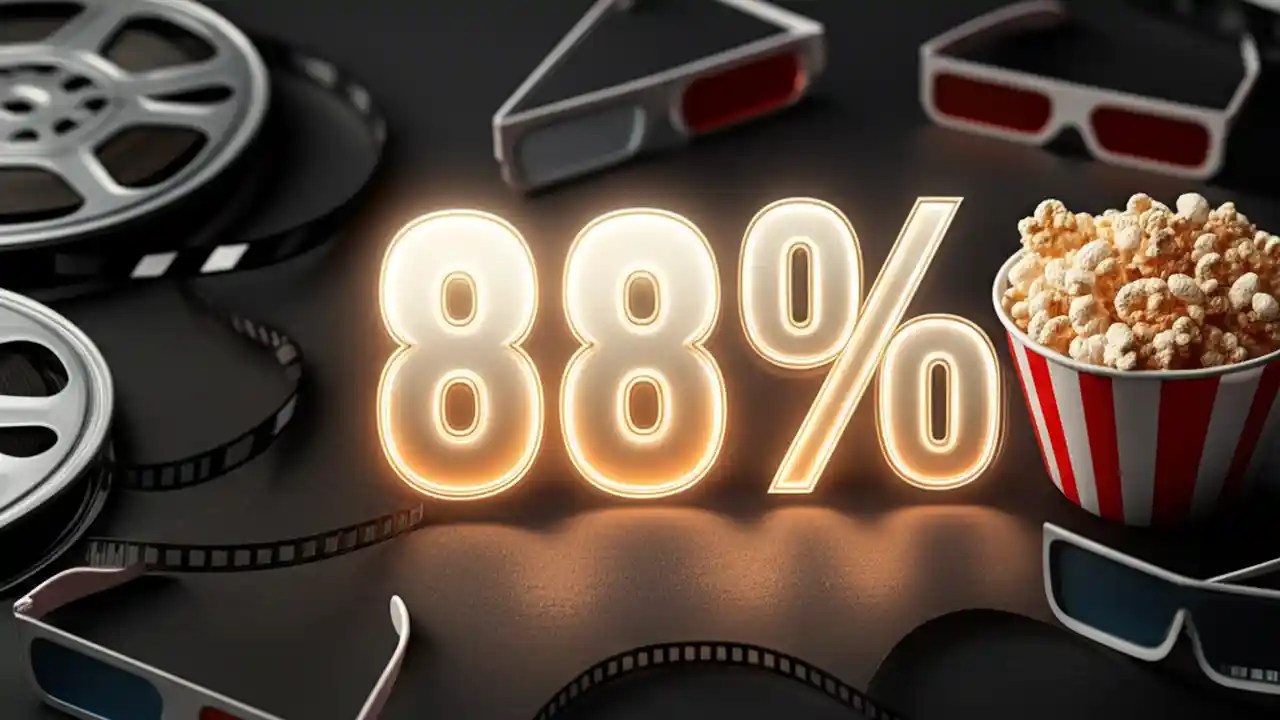 88%