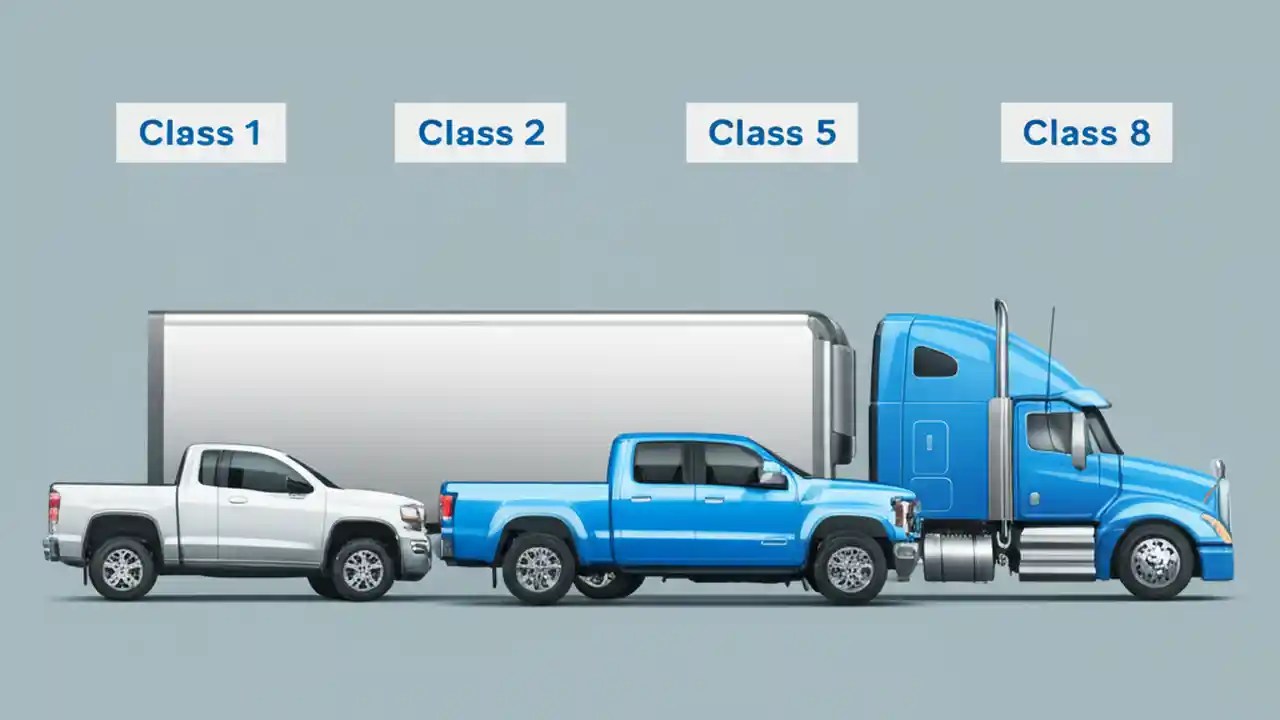 Class 1

Class 2

Class 5

Class 8