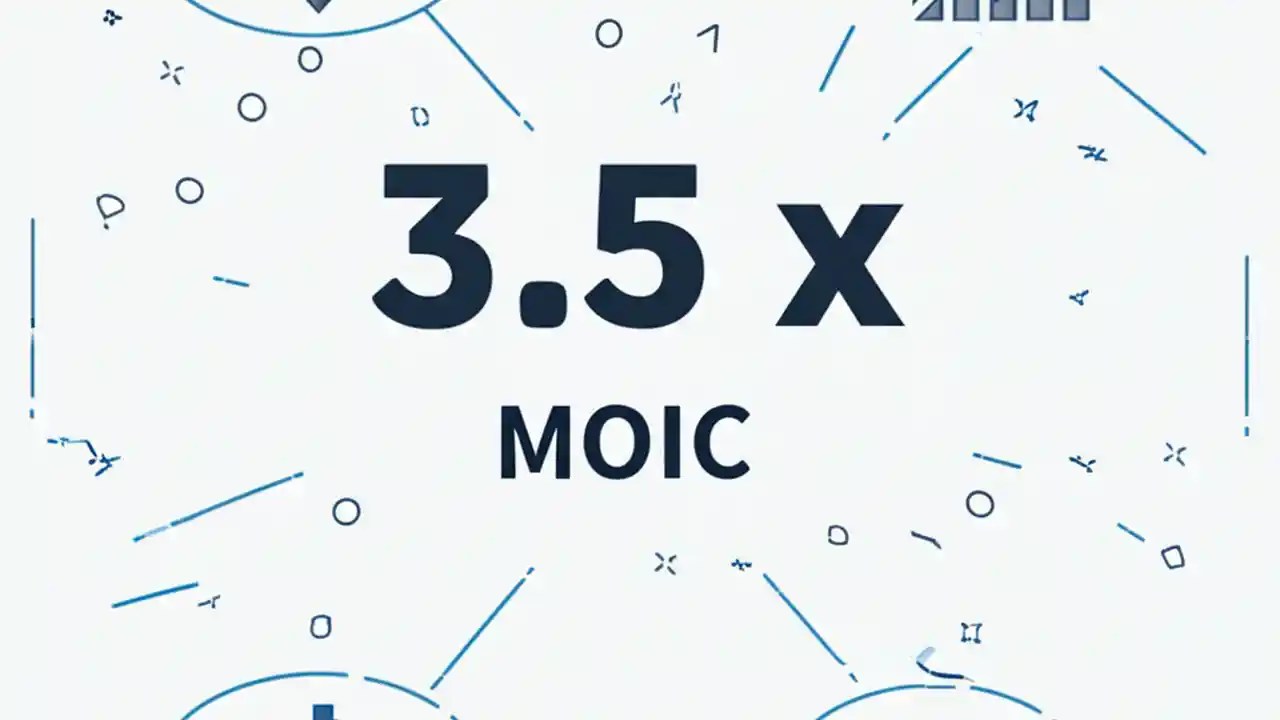 3.5 x

MOIC