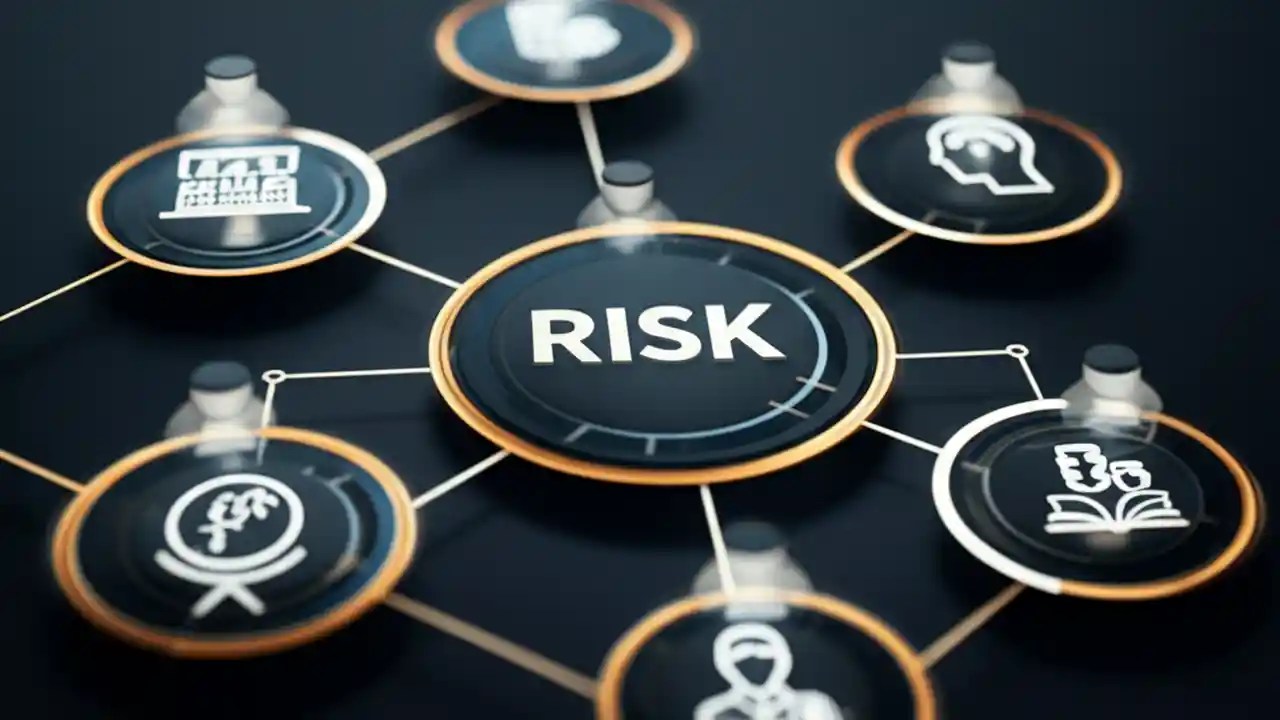 RISK