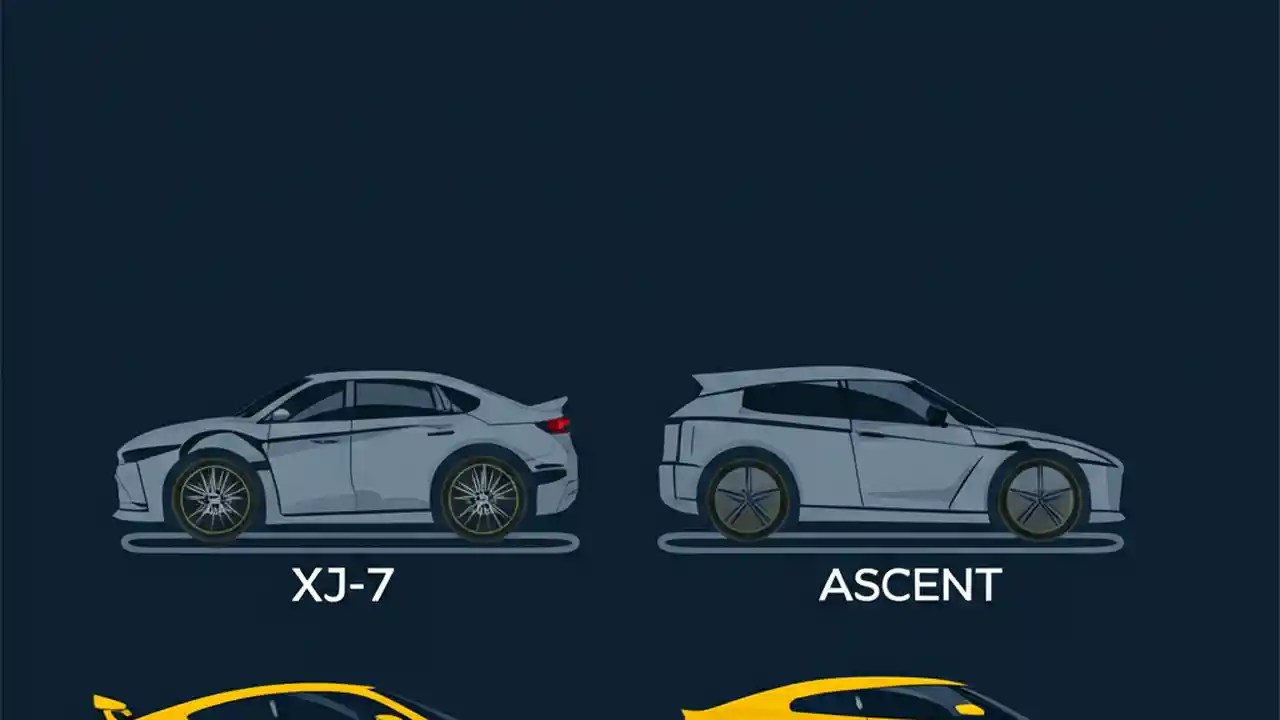 XJ-7

ASCENT