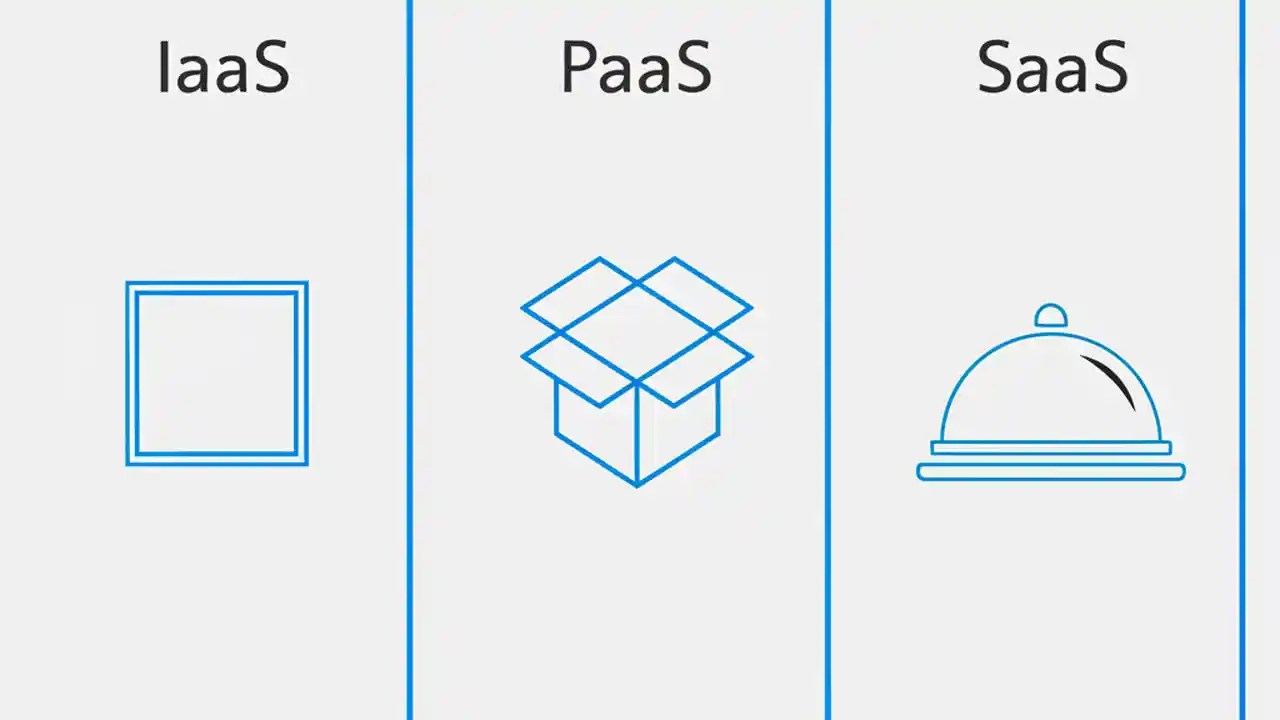 IaaS

PaaS

SaaS