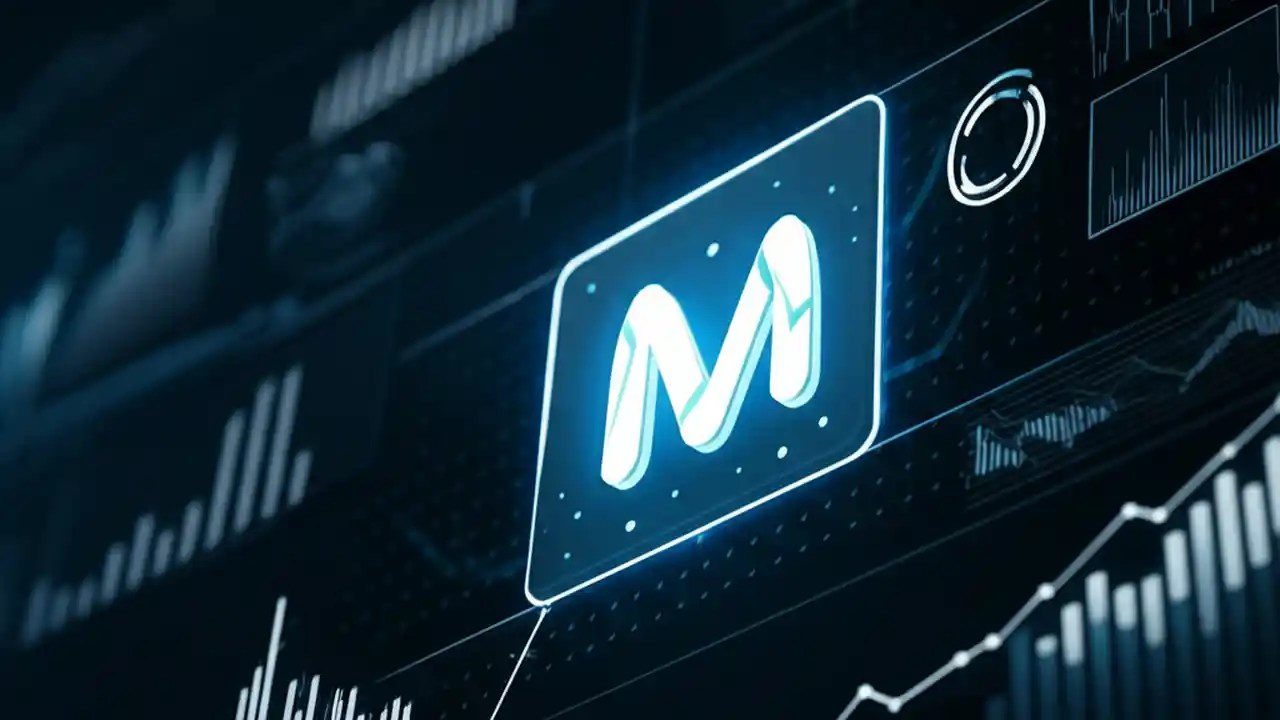 M