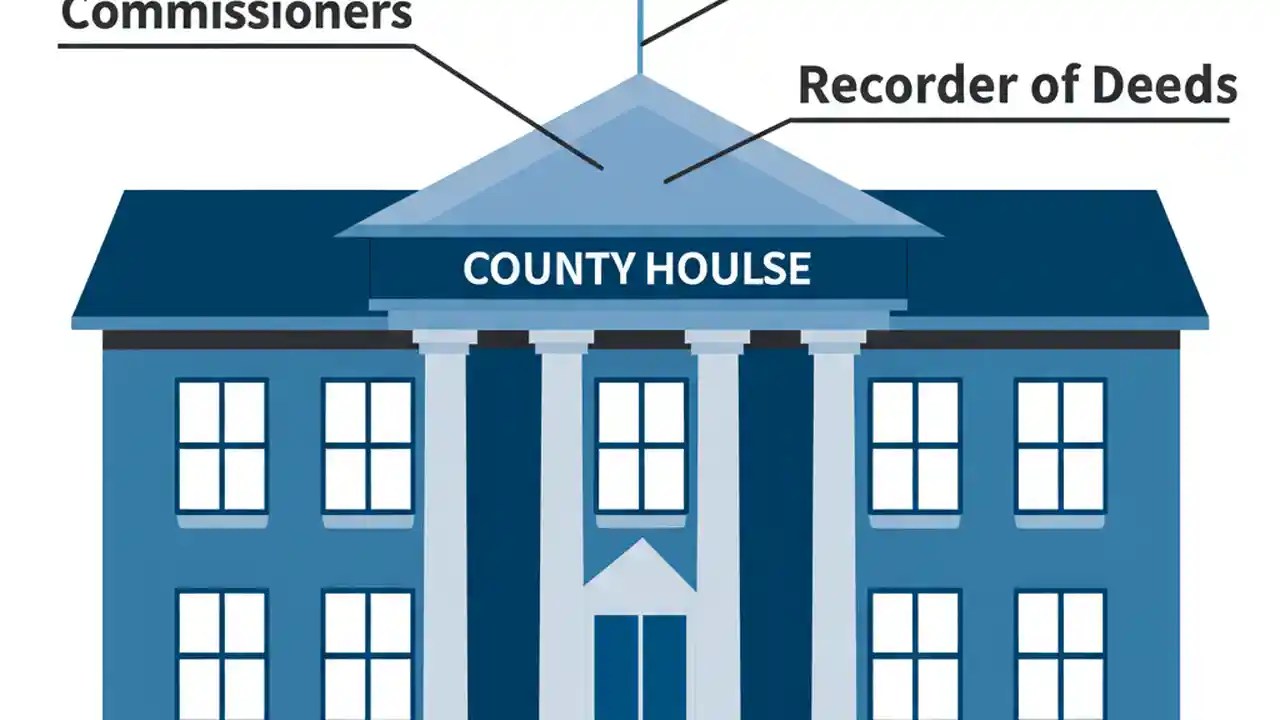 Commissioners

Recorder of Deeds

COUNTY HOULSE