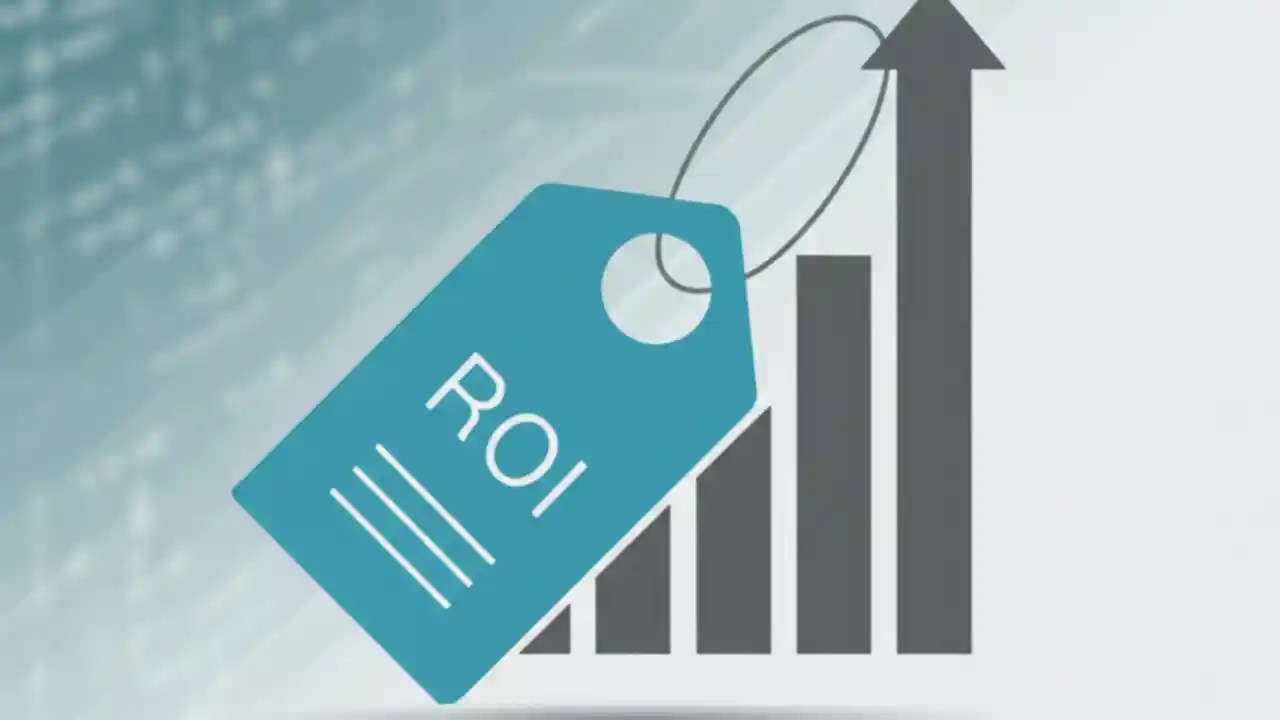 ROI