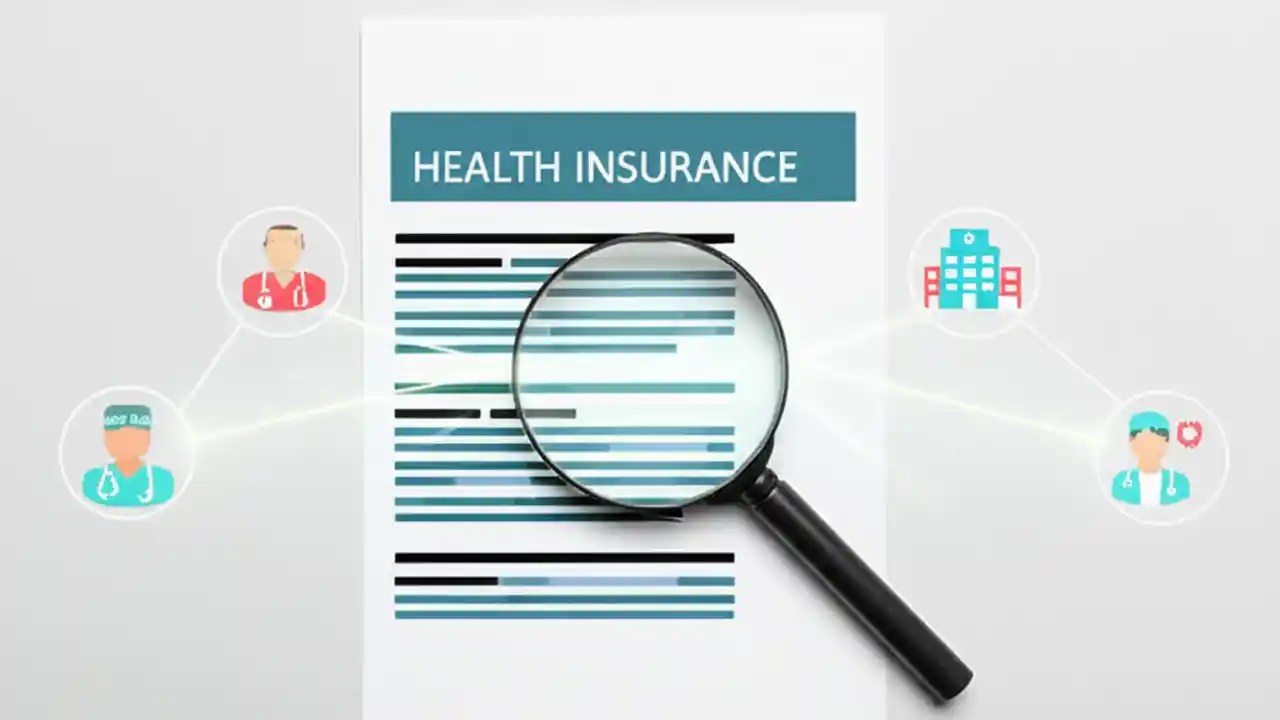 HEALTH INSURANCE