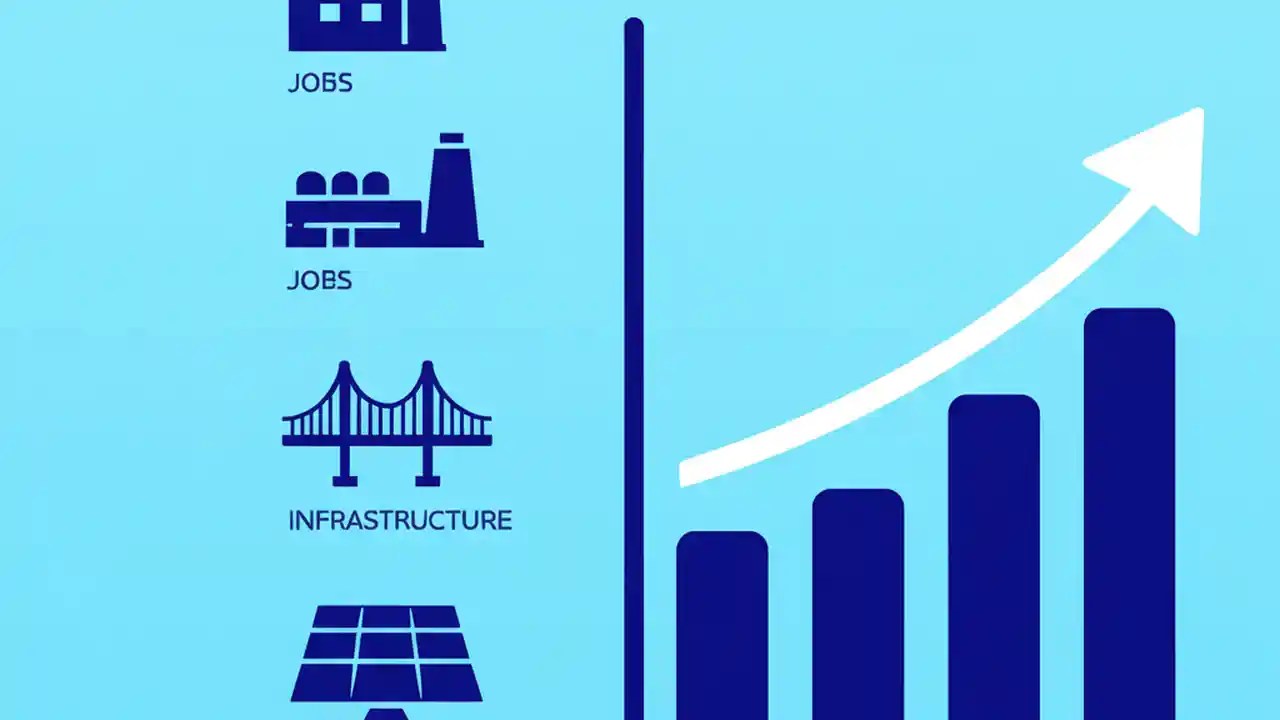 JOBS

JOBS

INFRASTRUCTURE