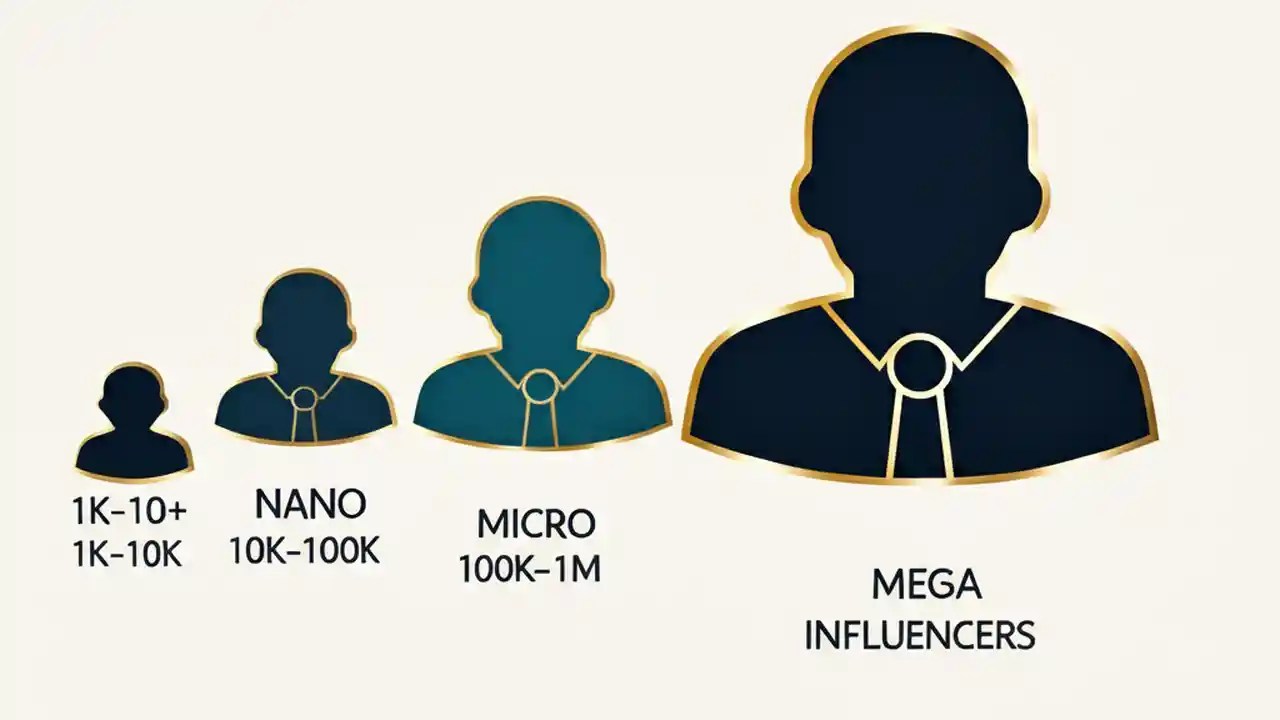 1K–10+
1K–10K

NANO
10K–100K

MICRO
100K–1M

MEGA
INFLUENCERS